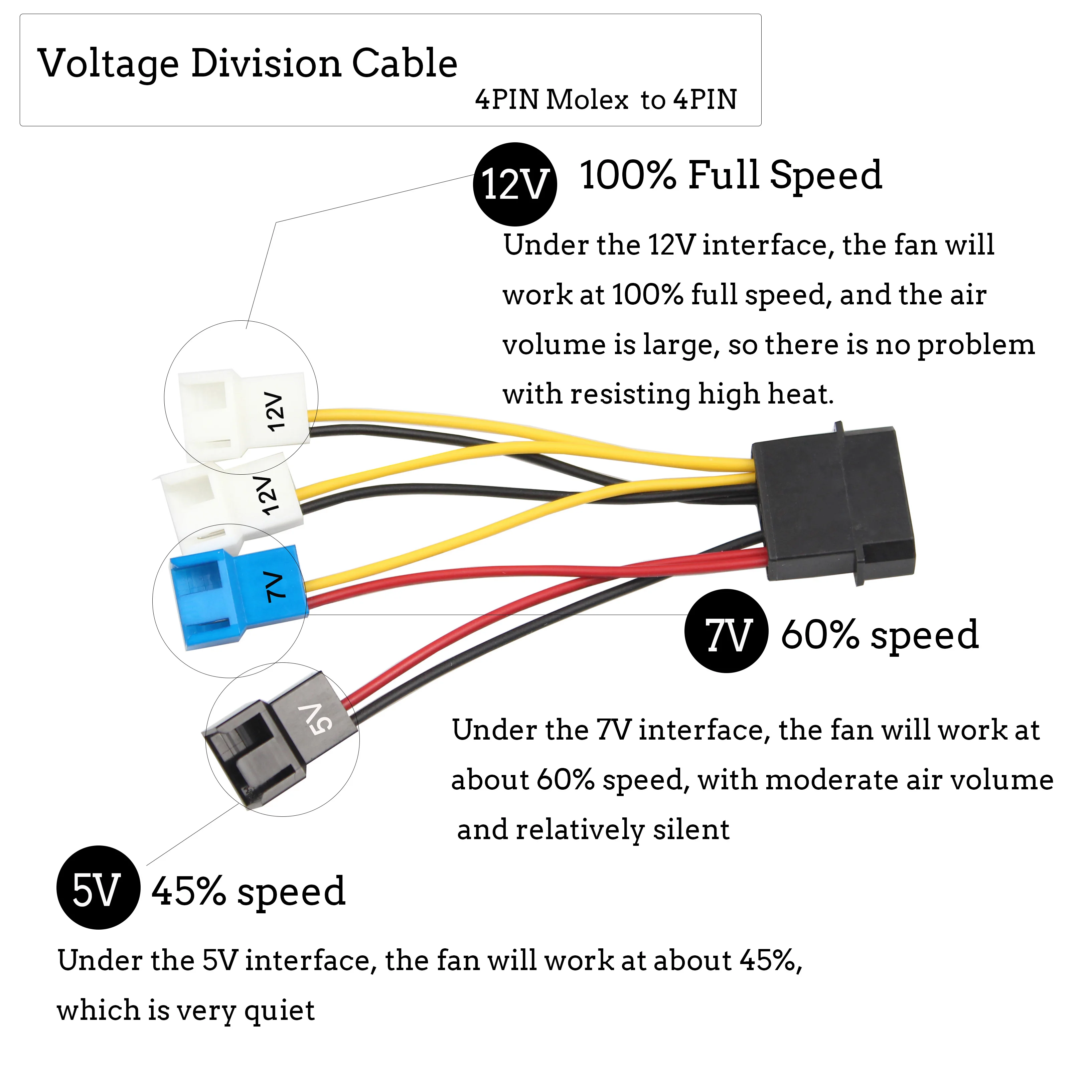 Voltage Division Cable
4PIN Molex to 4PIN

12V 100% Full Speed

Under the 12V interface, the fan will work at 100% full speed, and the air volume is large, so there is no problem with resisting high heat.

12V

12V

7V

5V

7V 60% speed

Under the 7V interface, the fan will work at about 60% speed, with moderate air volume and relatively silent

5V 45% speed

Under the 5V interface, the fan will work at about 45%, which is very quiet