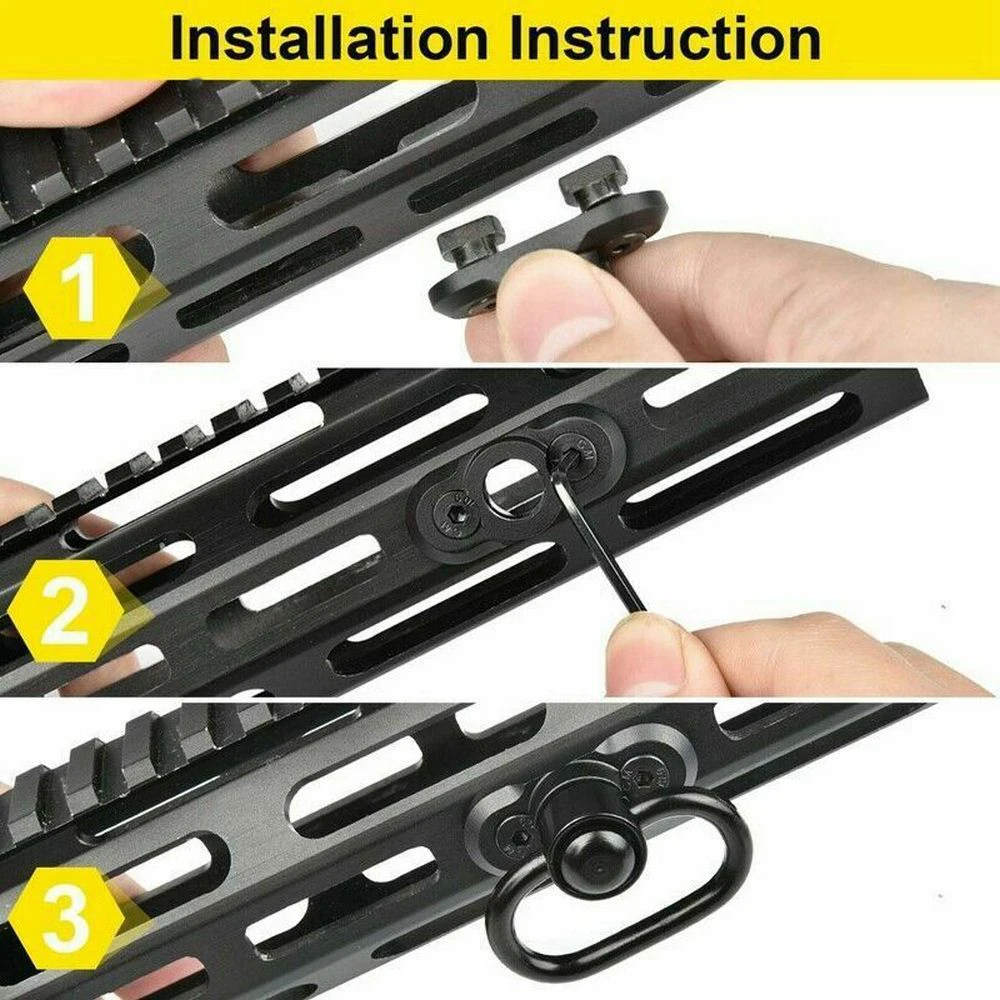 Installation Instruction

1

2

3