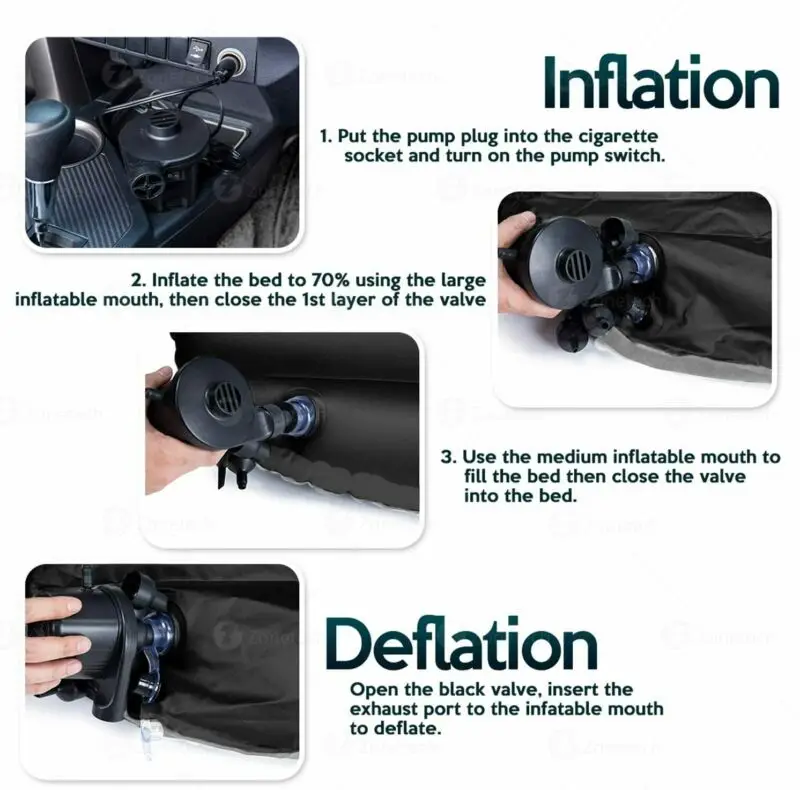 Inflation

1. Put the pump plug into the cigarette socket and turn on the pump switch.

2. Inflate the bed to 70% using the large inflatable mouth, then close the 1st layer of the valve

3. Use the medium inflatable mouth to fill the bed then close the valve into the bed.

Deflation

Open the black valve, insert the exhaust port to the infatable mouth to deflate.