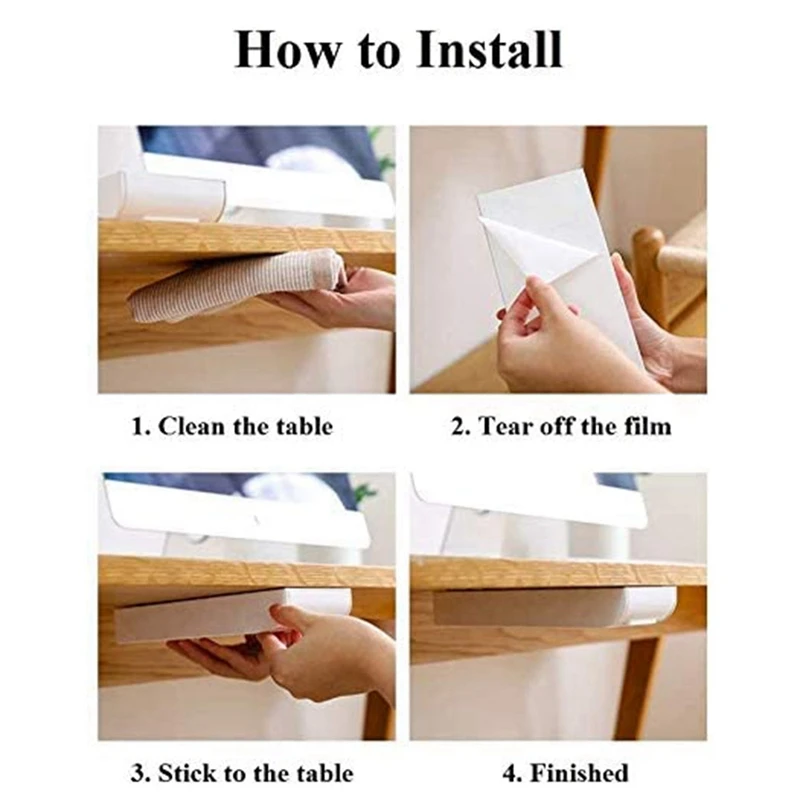 How to Install

1. Clean the table

2. Tear off the film

3. Stick to the table

4. Finished