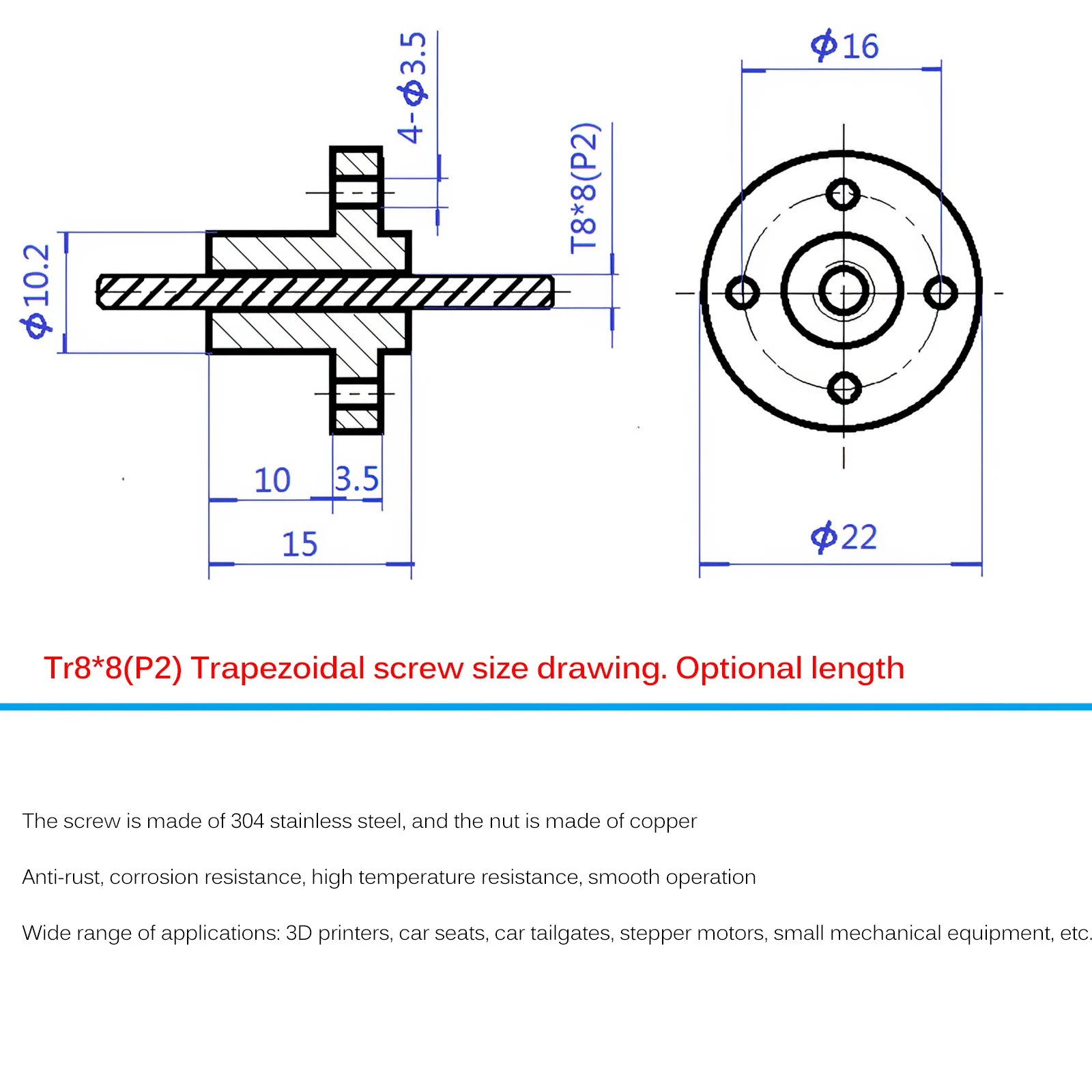 4-$\phi$3.5

$\phi$16

T8*8(P2)

$\phi$10.2

10

3.5

15

$\phi$22

Tr8*8(P2) Trapezoidal screw size drawing. Optional length

The screw is made of 304 stainless steel, and the nut is made of copper

Anti-rust, corrosion resistance, high temperature resistance, smooth operation

Wide range of applications: 3D printers, car seats, car tailgates, stepper motors, small mechanical equipment, etc.