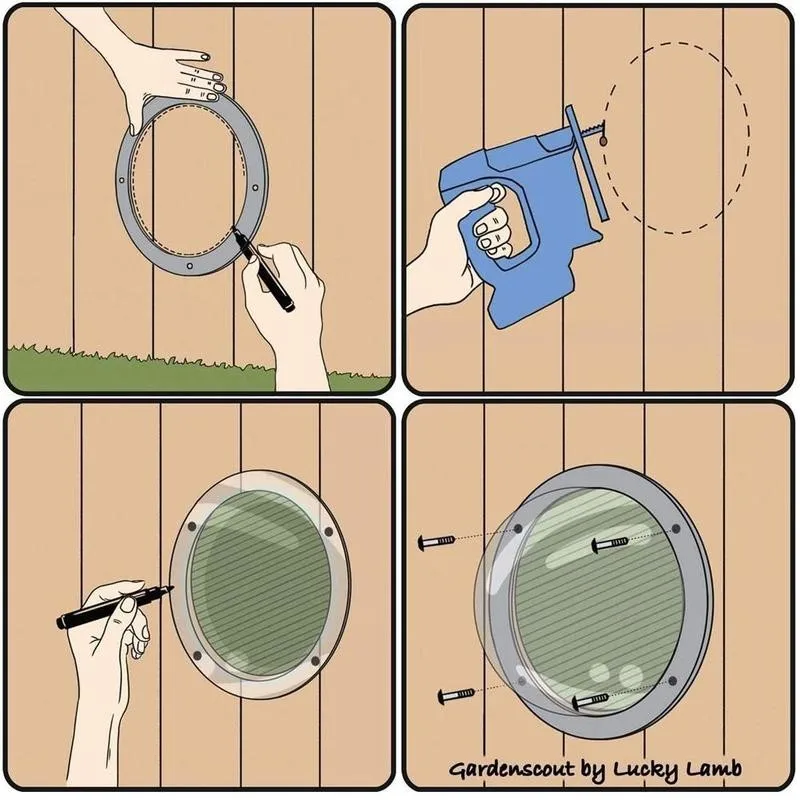 Gardenscout by Lucky Lamb