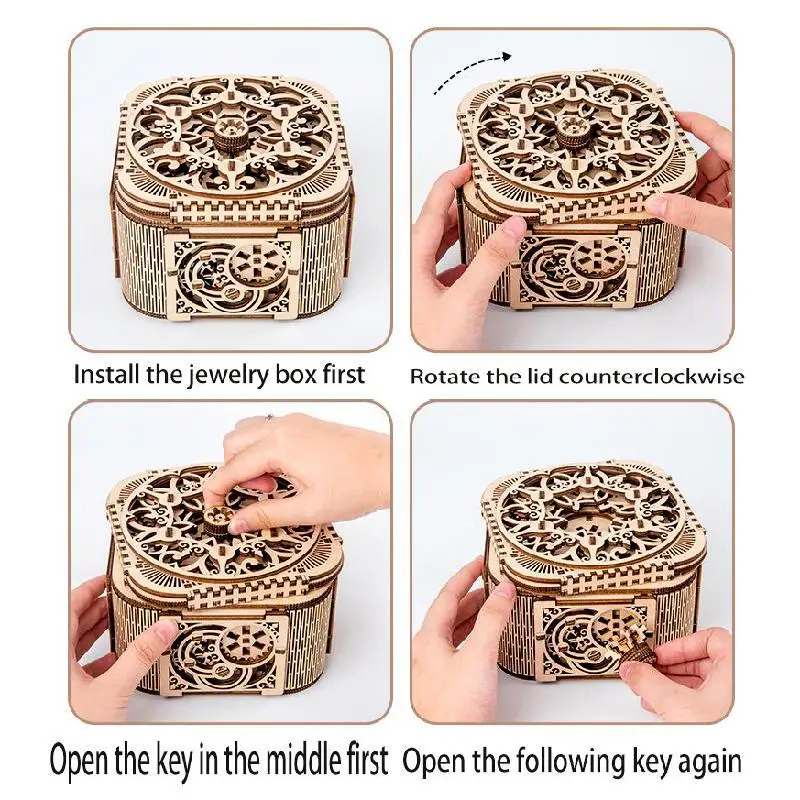 Install the jewelry box first

Rotate the lid counterclockwise

Open the key in the middle first

Open the following key again