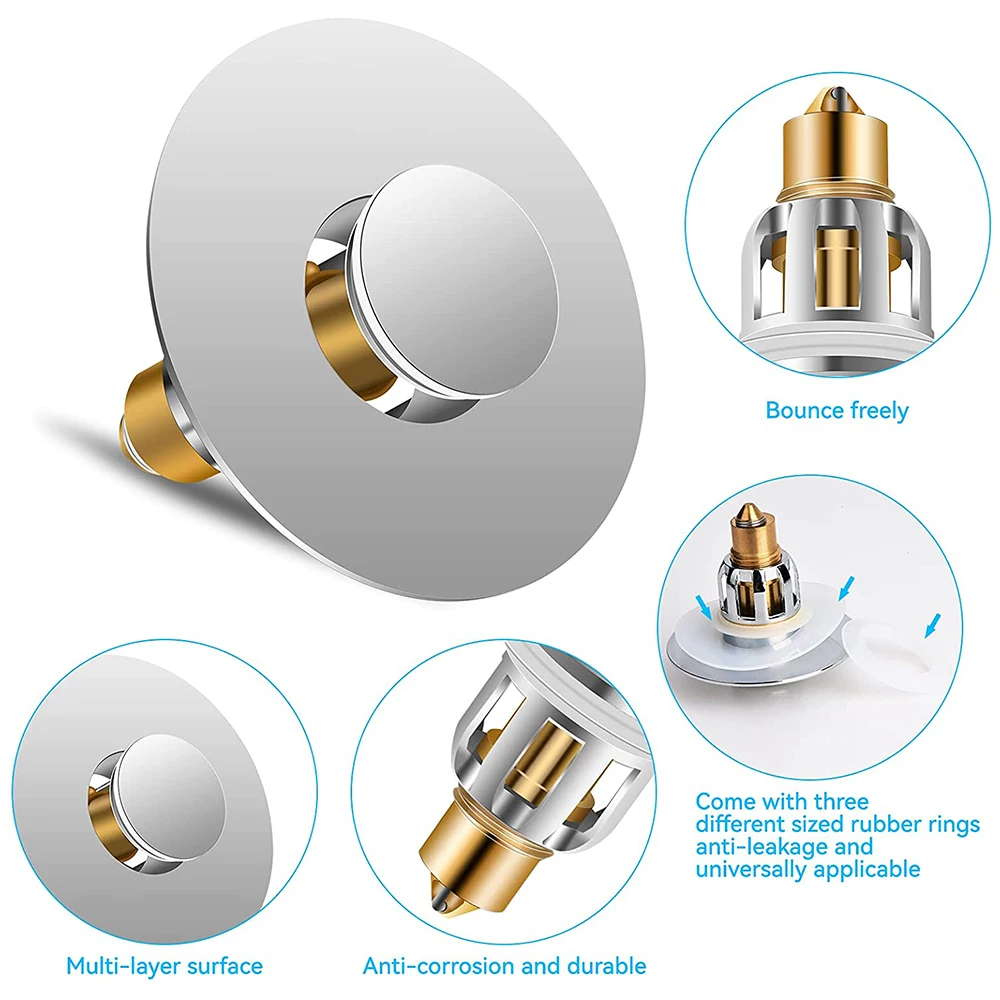 Bounce freely

Come with three different sized rubber rings anti-leakage and universally applicable

Multi-layer surface

Anti-corrosion and durable