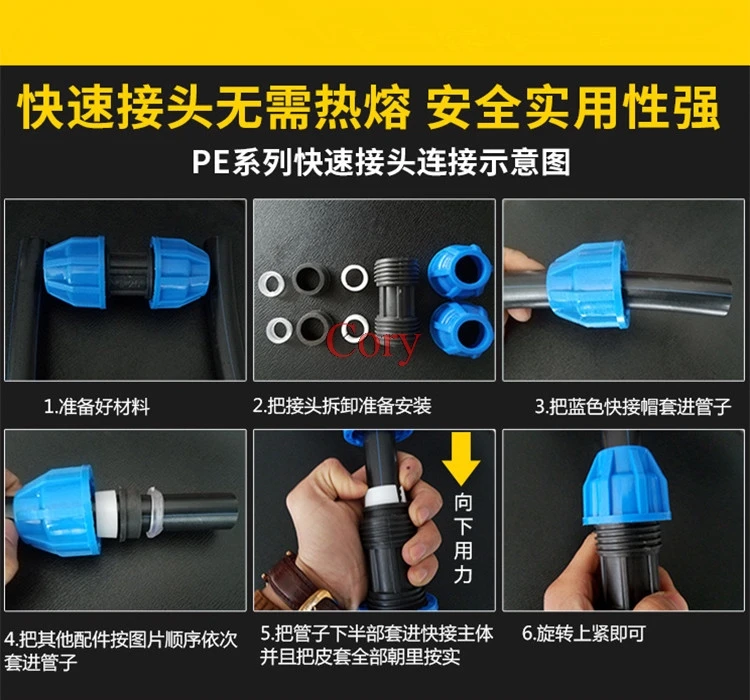 快速接头无需热熔 安全实用性强

PE系列快速接头连接示意图

Cory

1.准备好材料

2.把接头拆卸准备安装

3.把蓝色快接帽套进管子

向下用力

4.把其他配件按图片顺序依次套进管子

5.把管子下半部套进快接主体并且把皮套全部朝里按实

6.旋转上紧即可