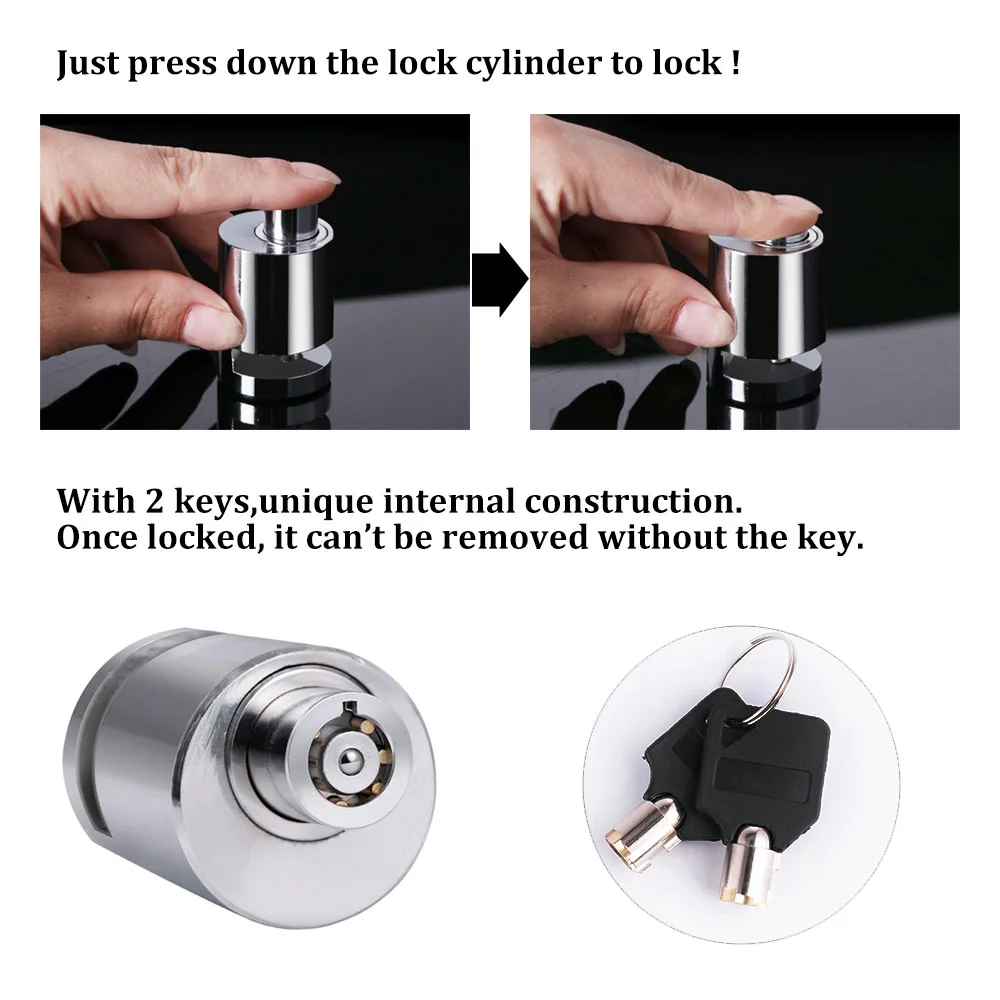 Just press down the lock cylinder to lock !

With 2 keys,unique internal construction.
Once locked, it can’t be removed without the key.