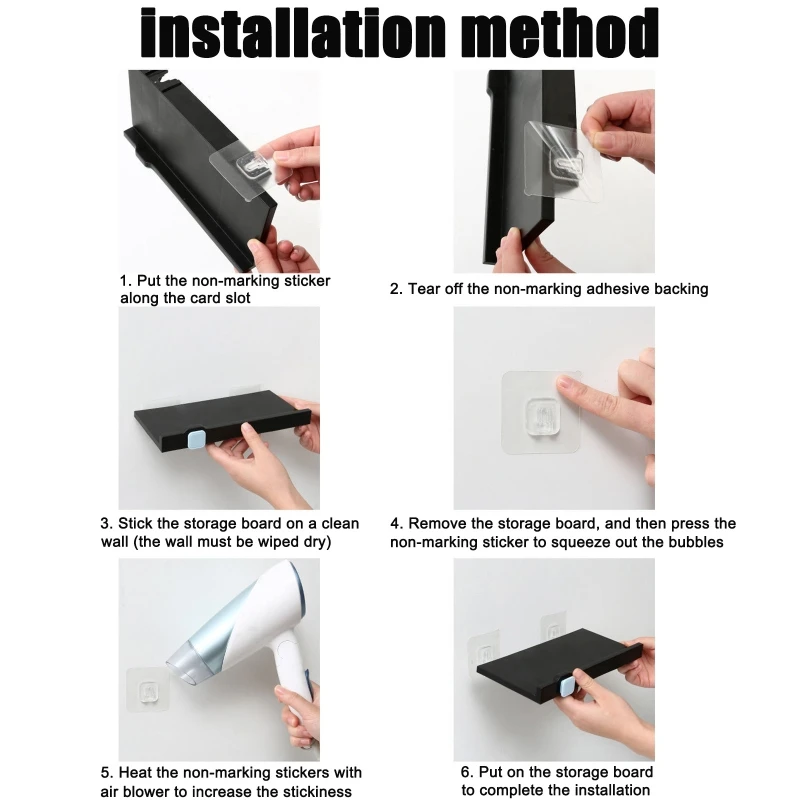 installation method

1. Put the non-marking sticker along the card slot

2. Tear off the non-marking adhesive backing

3. Stick the storage board on a clean wall (the wall must be wiped dry)

4. Remove the storage board, and then press the non-marking sticker to squeeze out the bubbles

5. Heat the non-marking stickers with air blower to increase the stickiness

6. Put on the storage board to complete the installation