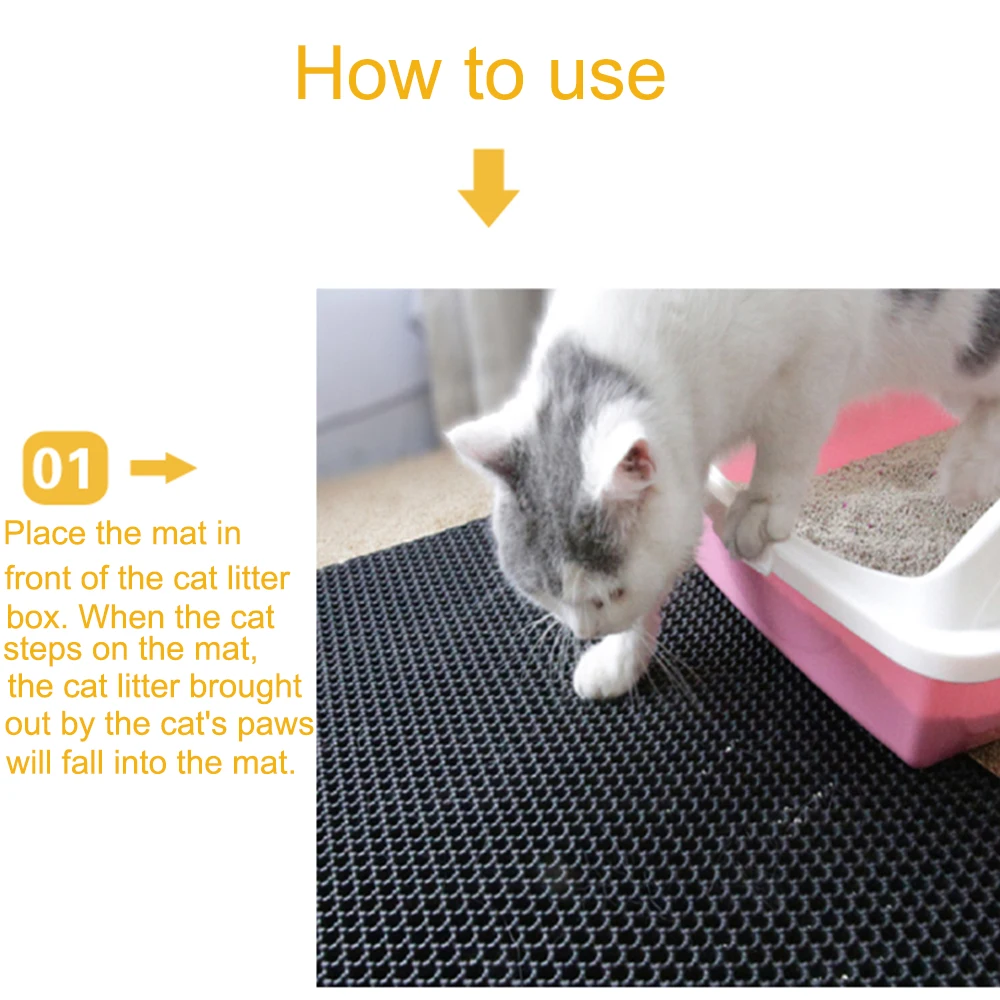 How to use

01

Place the mat in front of the cat litter box. When the cat steps on the mat, the cat litter brought out by the cat's paws will fall into the mat.