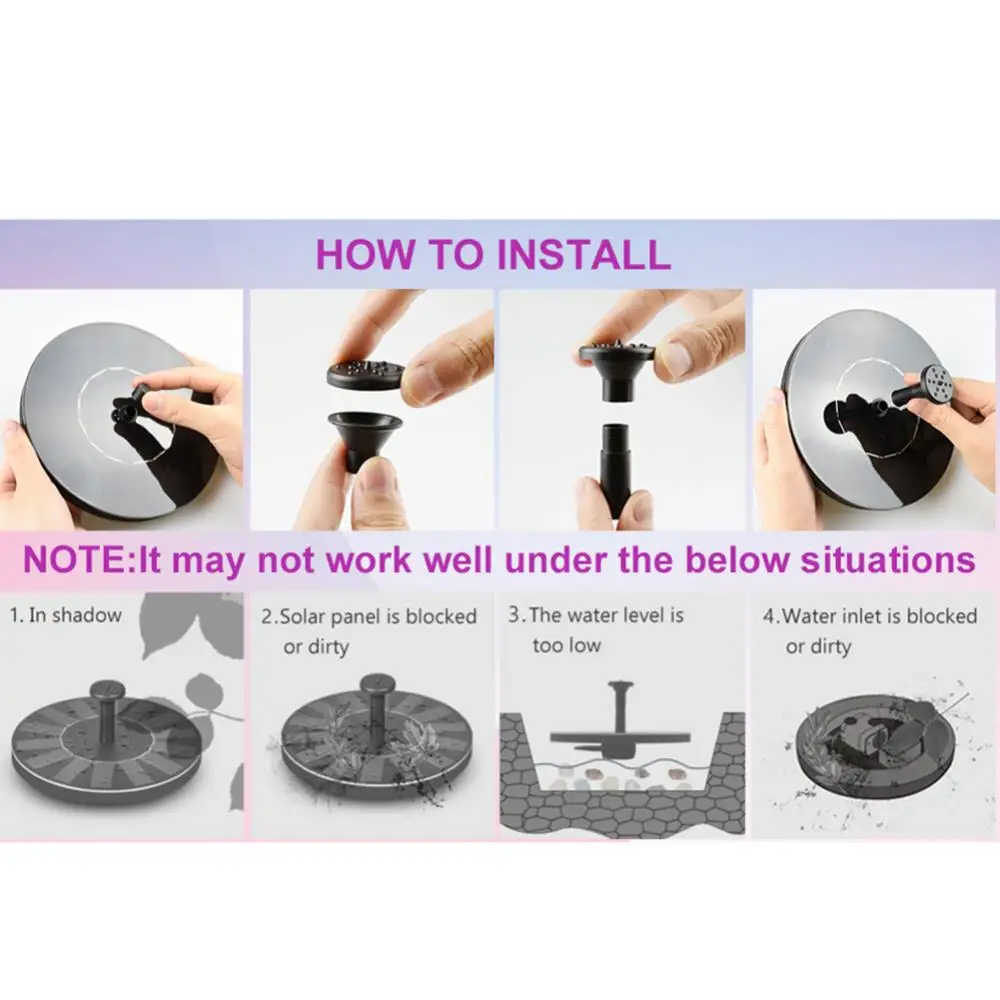 HOW TO INSTALL

NOTE:It may not work well under the below situations

1. In shadow

2.Solar panel is blocked or dirty

3.The water level is too low

4.Water inlet is blocked or dirty