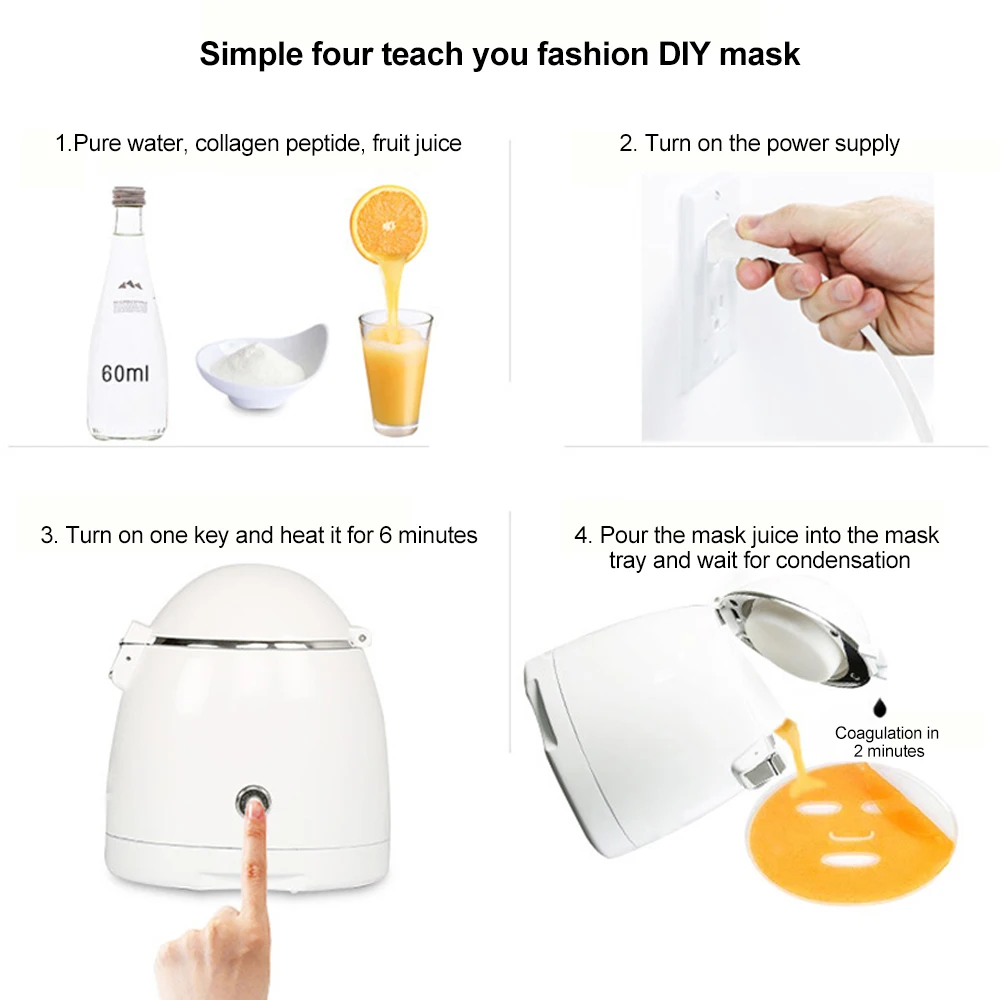 Simple four teach you fashion DIY mask

1.Pure water, collagen peptide, fruit juice

60ml

2. Turn on the power supply

3. Turn on one key and heat it for 6 minutes

4. Pour the mask juice into the mask tray and wait for condensation

Coagulation in 2 minutes