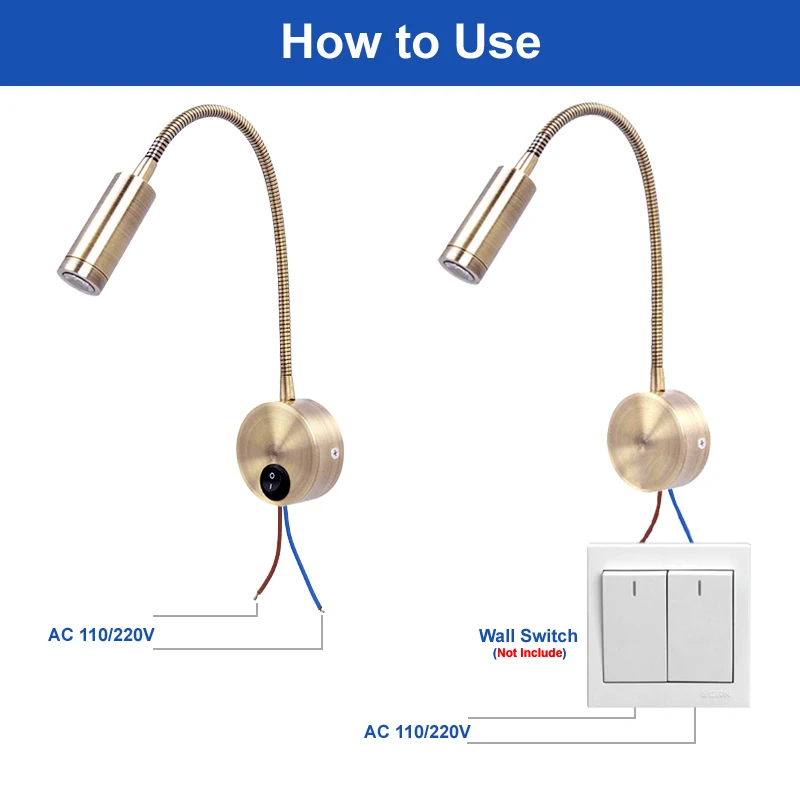 How to Use

AC 110/220V

Wall Switch
(Not Include)

AC 110/220V