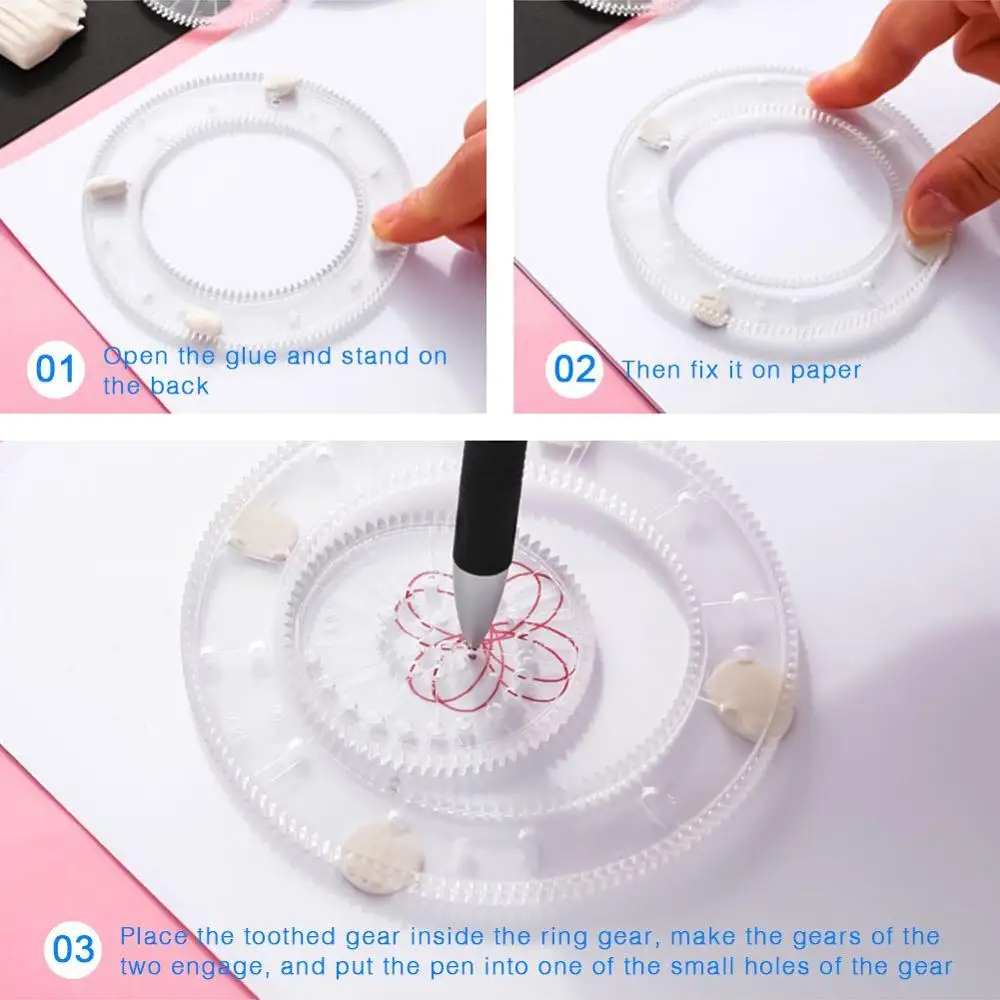 01 Open the glue and stand on the back

02 Then fix it on paper

03 Place the toothed gear inside the ring gear, make the gears of the two engage, and put the pen into one of the small holes of the gear