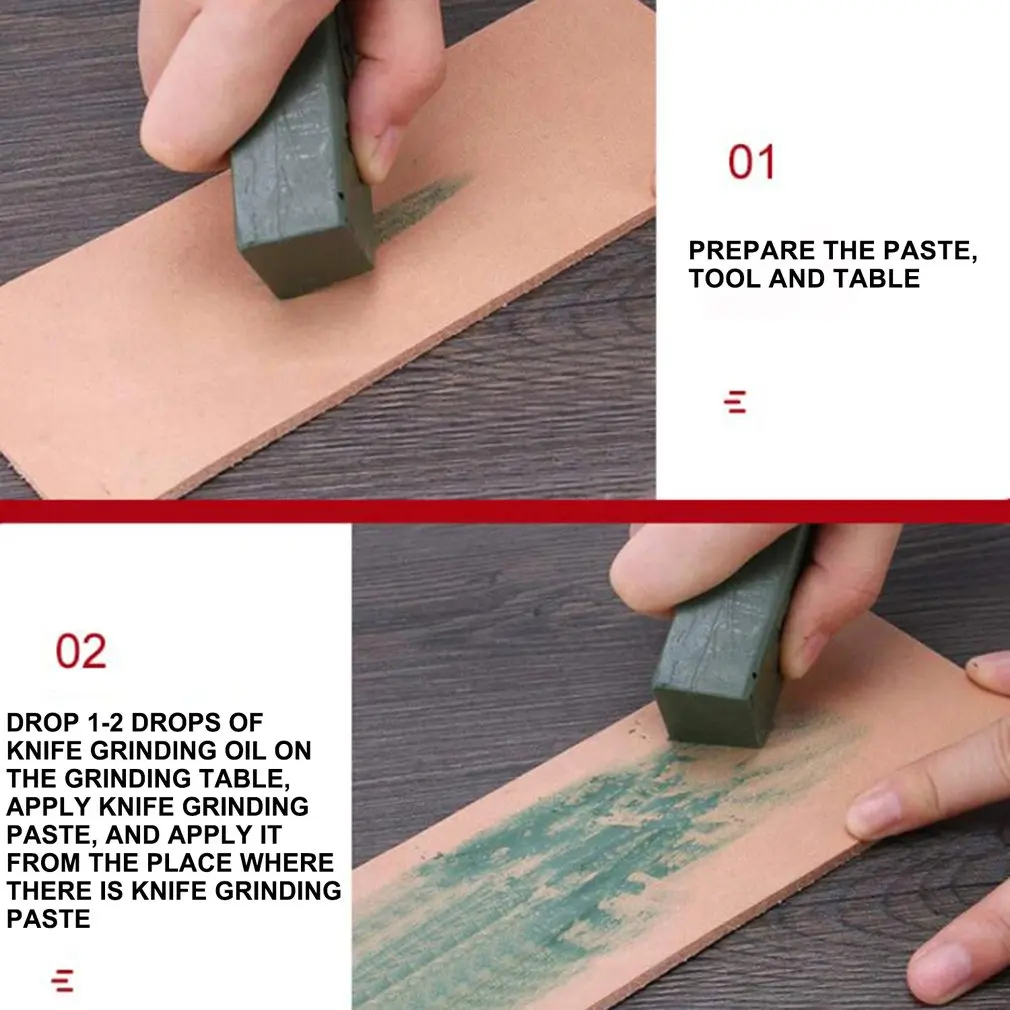 01

PREPARE THE PASTE, TOOL AND TABLE

02

DROP 1-2 DROPS OF KNIFE GRINDING OIL ON THE GRINDING TABLE, APPLY KNIFE GRINDING PASTE, AND APPLY IT FROM THE PLACE WHERE THERE IS KNIFE GRINDING PASTE