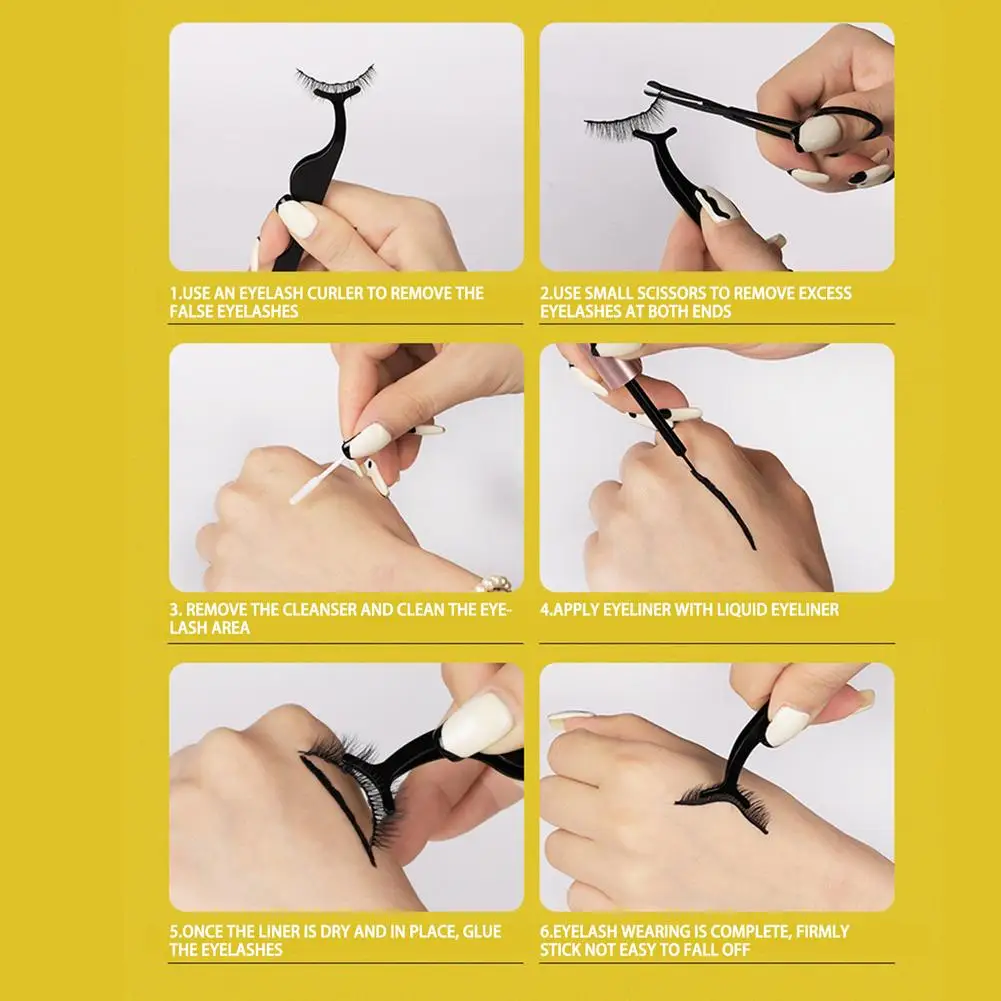 1.USE AN EYELASH CURLER TO REMOVE THE FALSE EYELASHES

2.USE SMALL SCISSORS TO REMOVE EXCESS EYELASHES AT BOTH ENDS

3. REMOVE THE CLEANSER AND CLEAN THE EYELASH AREA

4.APPLY EYELINER WITH LIQUID EYELINER

5.ONCE THE LINER IS DRY AND IN PLACE, GLUE THE EYELASHES

6.EYELASH WEARING IS COMPLETE, FIRMLY STICK NOT EASY TO FALL OFF