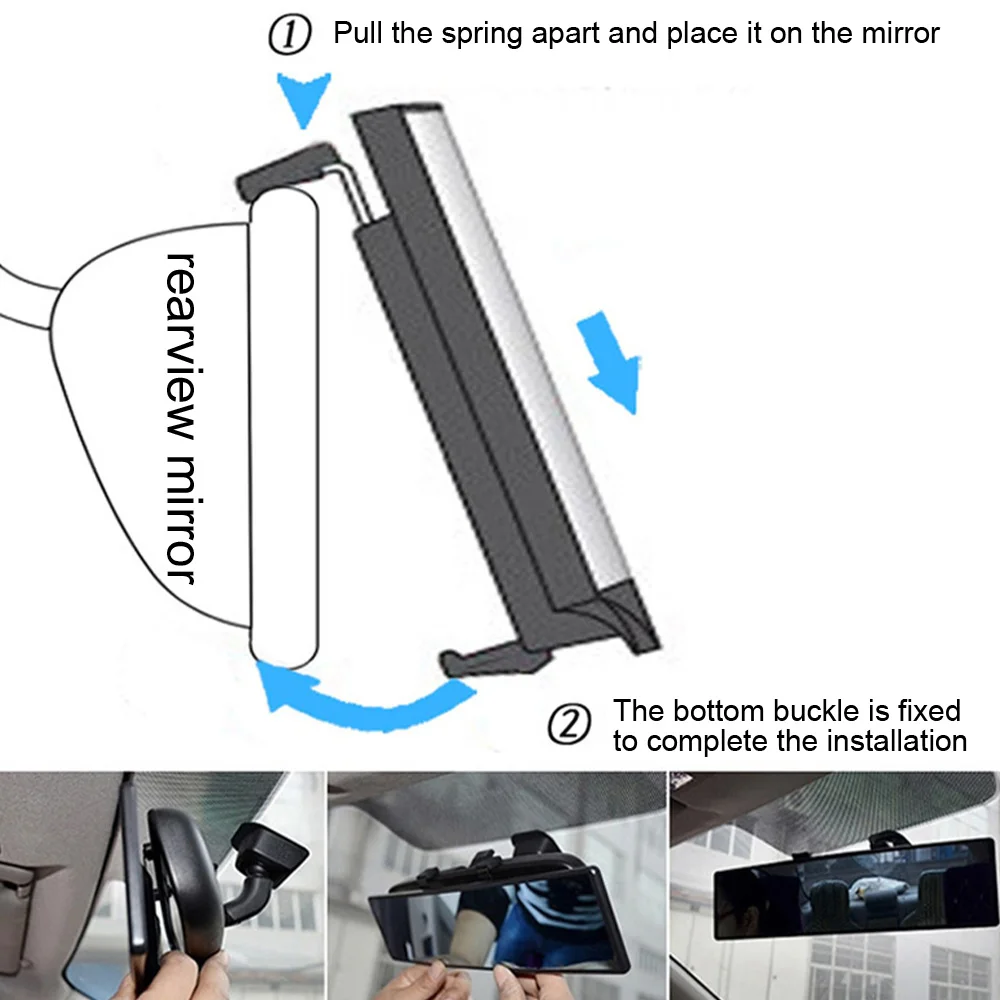 ① Pull the spring apart and place it on the mirror

rearview mirror

② The bottom buckle is fixed to complete the installation