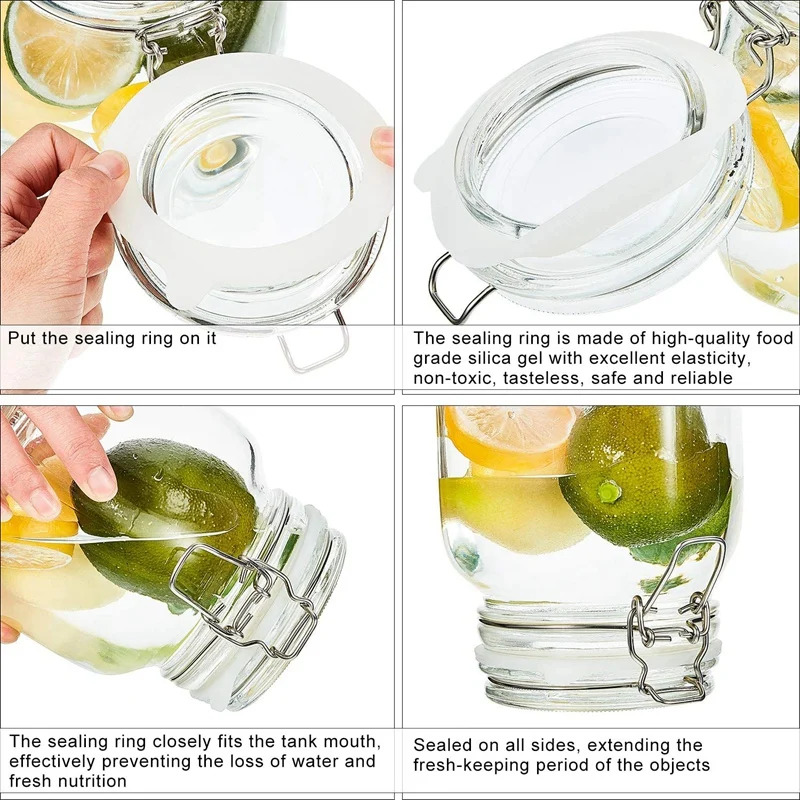 Put the sealing ring on it

The sealing ring is made of high-quality food grade silica gel with excellent elasticity, non-toxic, tasteless, safe and reliable

The sealing ring closely fits the tank mouth, effectively preventing the loss of water and fresh nutrition

Sealed on all sides, extending the fresh-keeping period of the objects