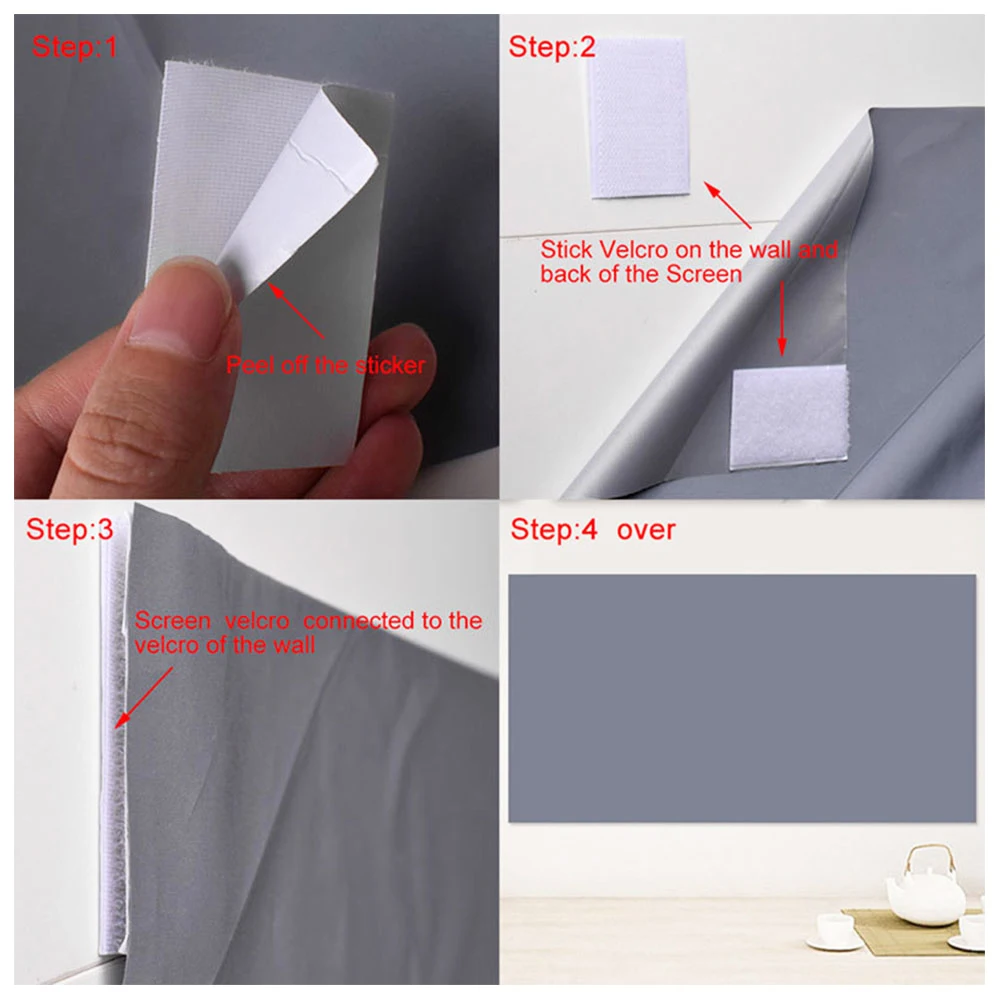 Step:1

Peel off the sticker

Step:2

Stick Velcro on the wall and back of the Screen

Step:3

Screen velcro connected to the velcro of the wall

Step:4 over