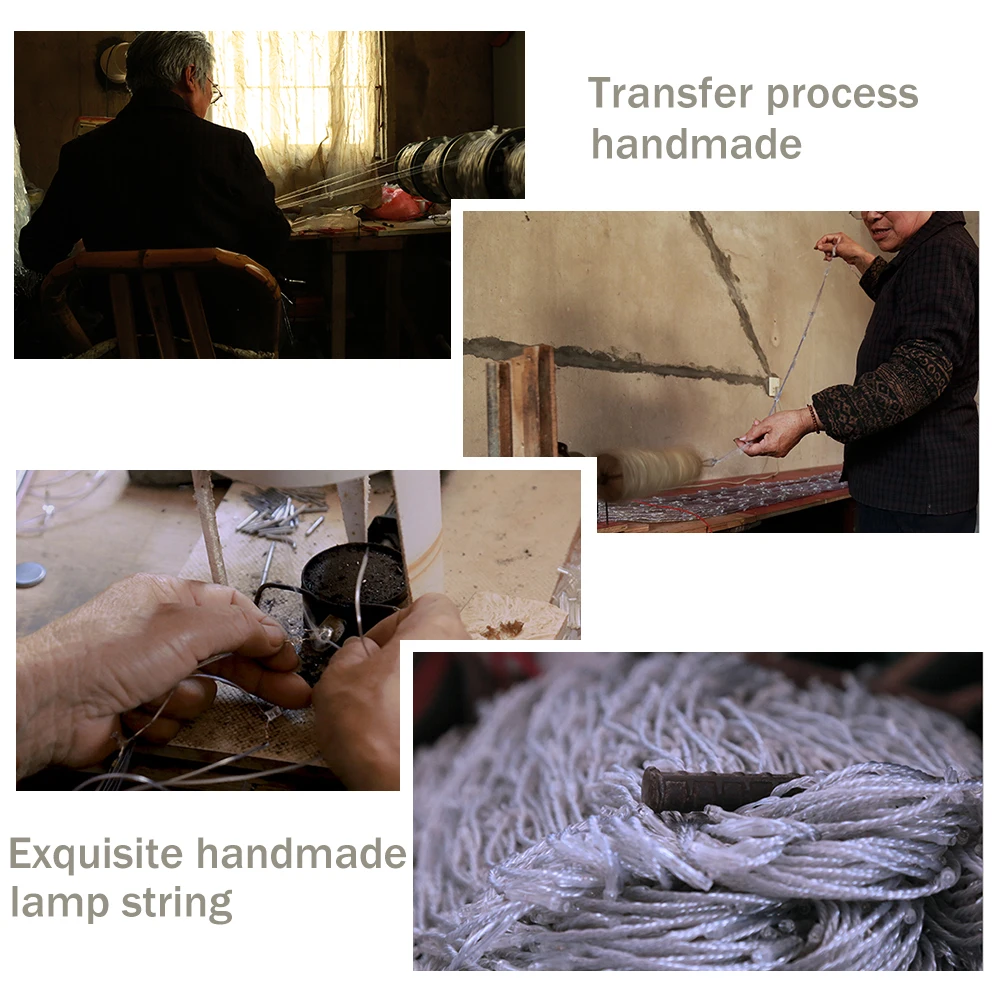 Transfer process handmade

Exquisite handmade lamp string