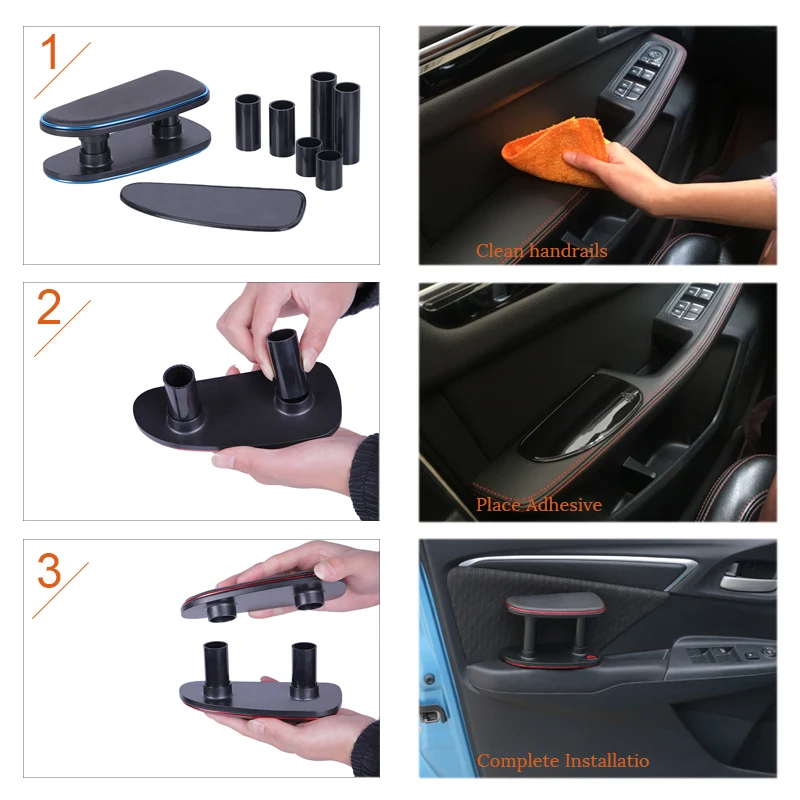 1

Clean handrails

2

Place Adhesive

3

Complete Installatio