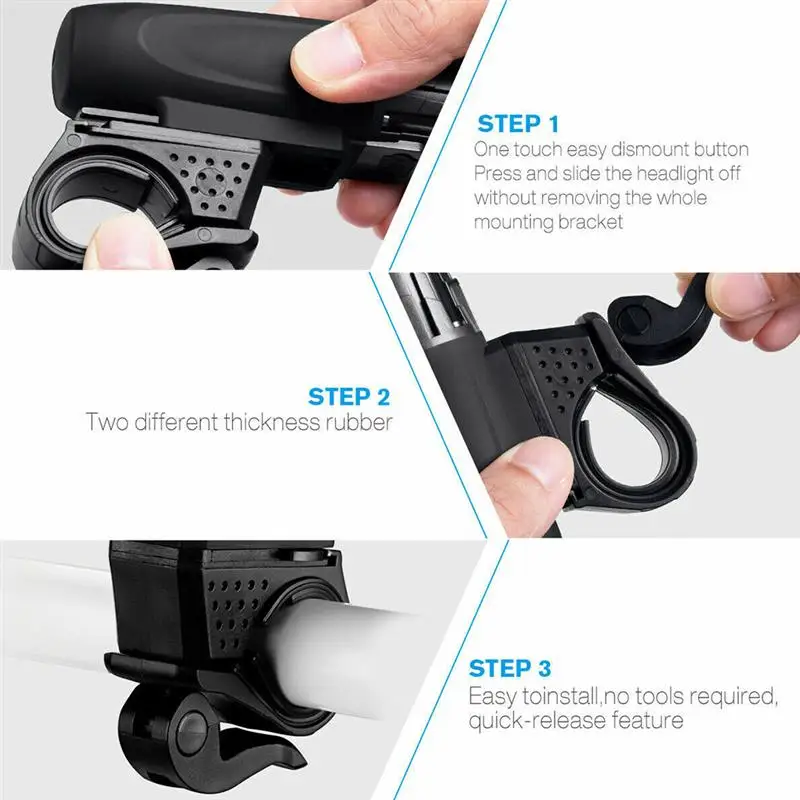 STEP 1
One touch easy dismount button Press and slide the headlight off without removing the whole mounting bracket

STEP 2
Two different thickness rubber

STEP 3
Easy toinstall,no tools required, quick-release feature