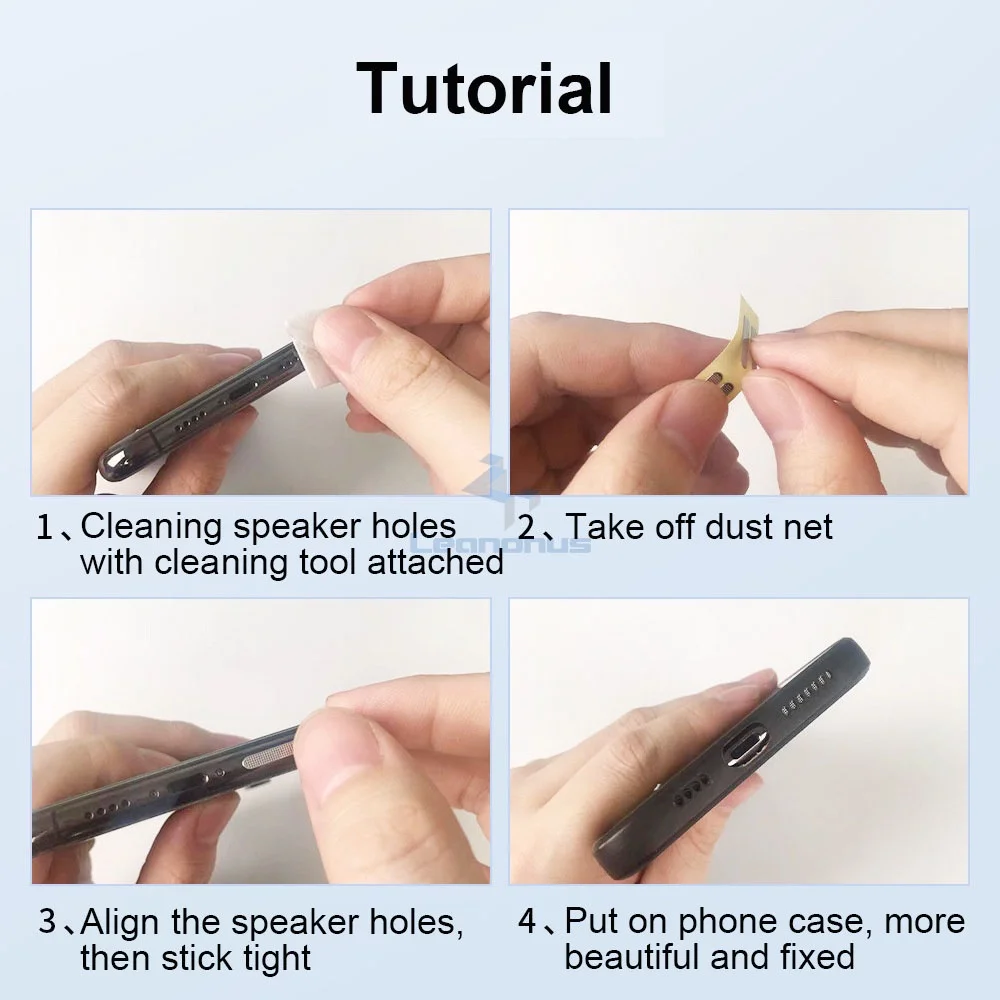 Tutorial

1、Cleaning speaker holes with cleaning tool attached

2、Take off dust net

Leononus

3、Align the speaker holes, then stick tight

4、Put on phone case, more beautiful and fixed