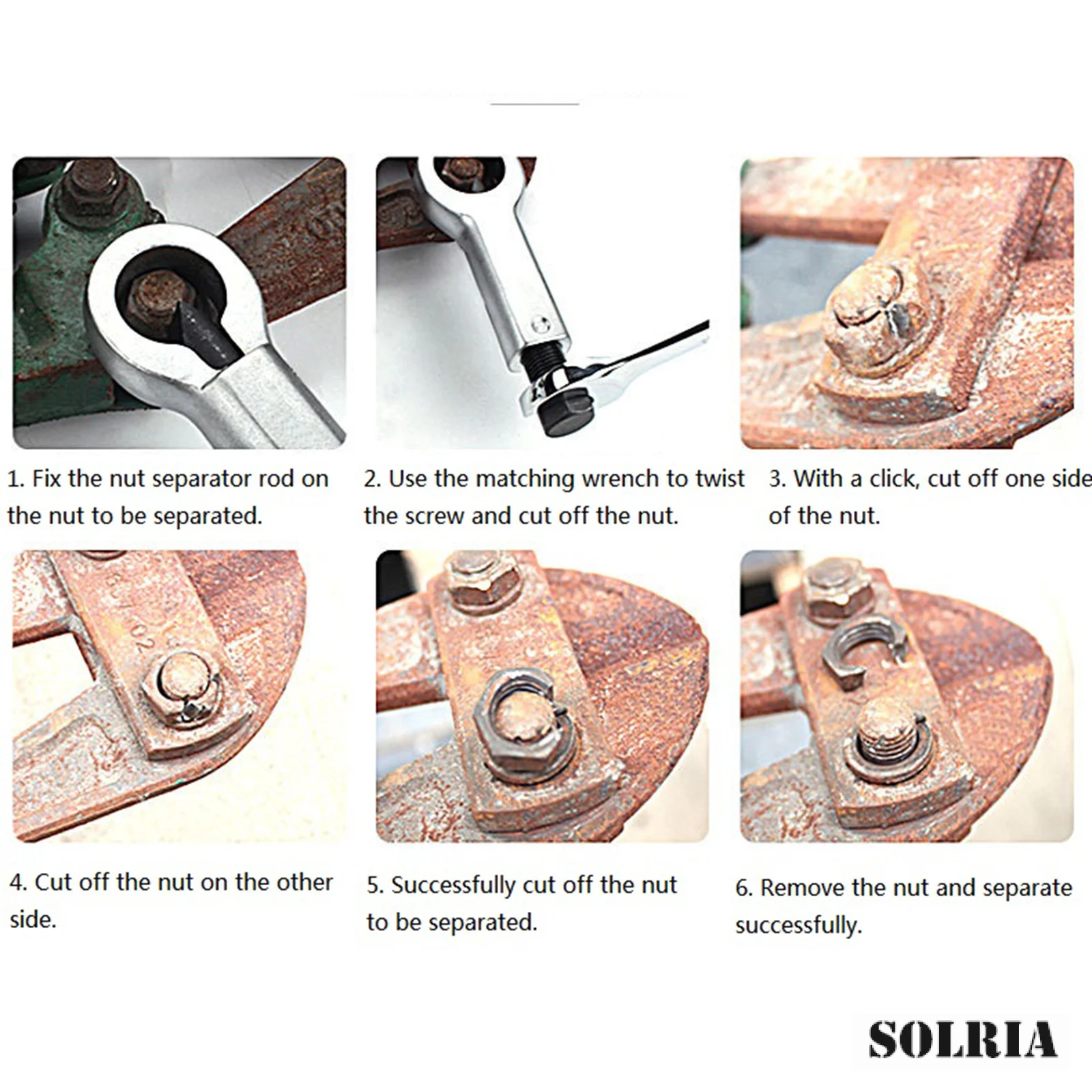 1. Fix the nut separator rod on the nut to be separated.

2. Use the matching wrench to twist the screw and cut off the nut.

3. With a click, cut off one side of the nut.

4. Cut off the nut on the other side.

5. Successfully cut off the nut to be separated.

6. Remove the nut and separate successfully.

SOLRIA