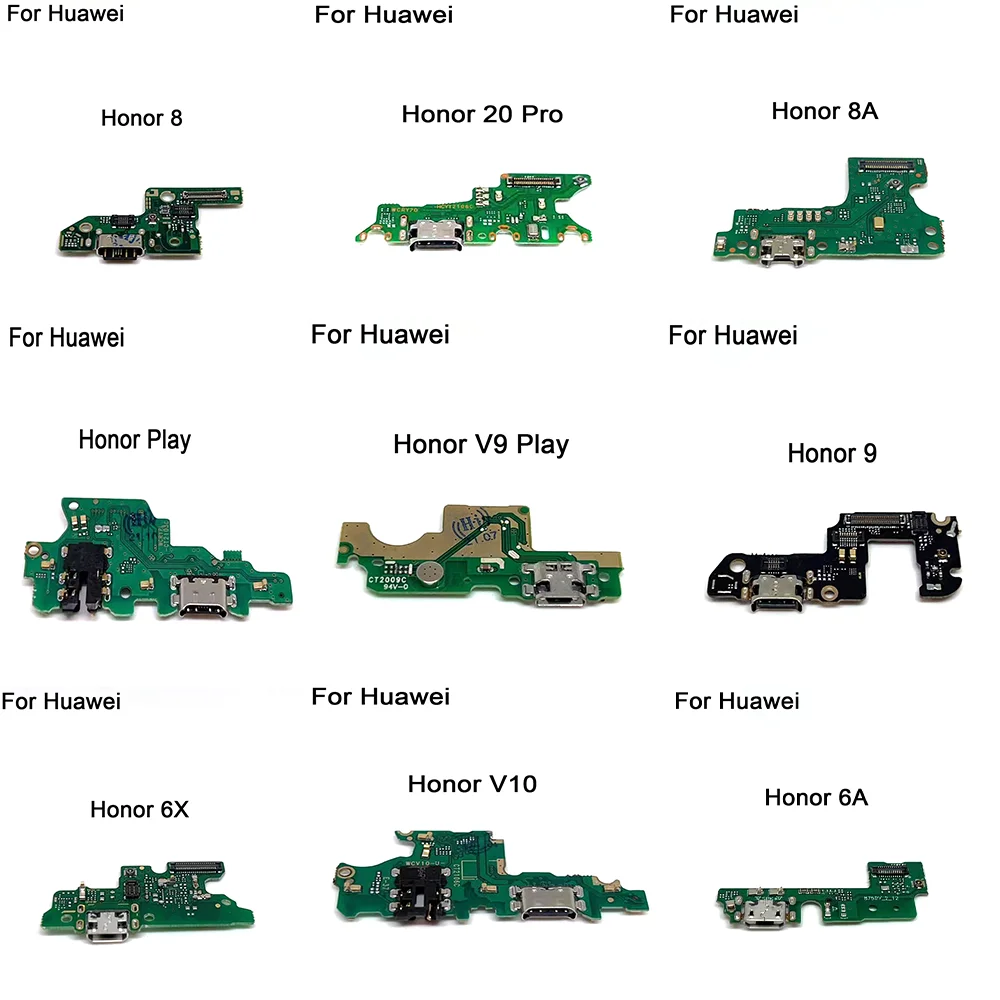 For Huawei

Honor 8

For Huawei

Honor 20 Pro

For Huawei

Honor 8A

For Huawei

Honor Play

For Huawei

Honor V9 Play

CT2009C
94V-0

For Huawei

Honor 9

For Huawei

Honor 6X

For Huawei

Honor V10

For Huawei

Honor 6A