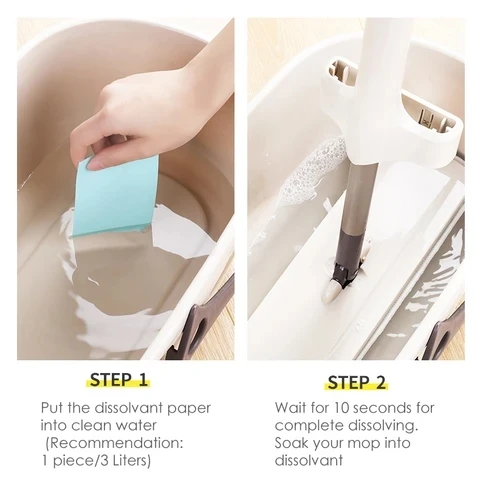 STEP 1

Put the dissolvant paper into clean water (Recommendation: 1 piece/3 Liters)

STEP 2

Wait for 10 seconds for complete dissolving. Soak your mop into dissolvant