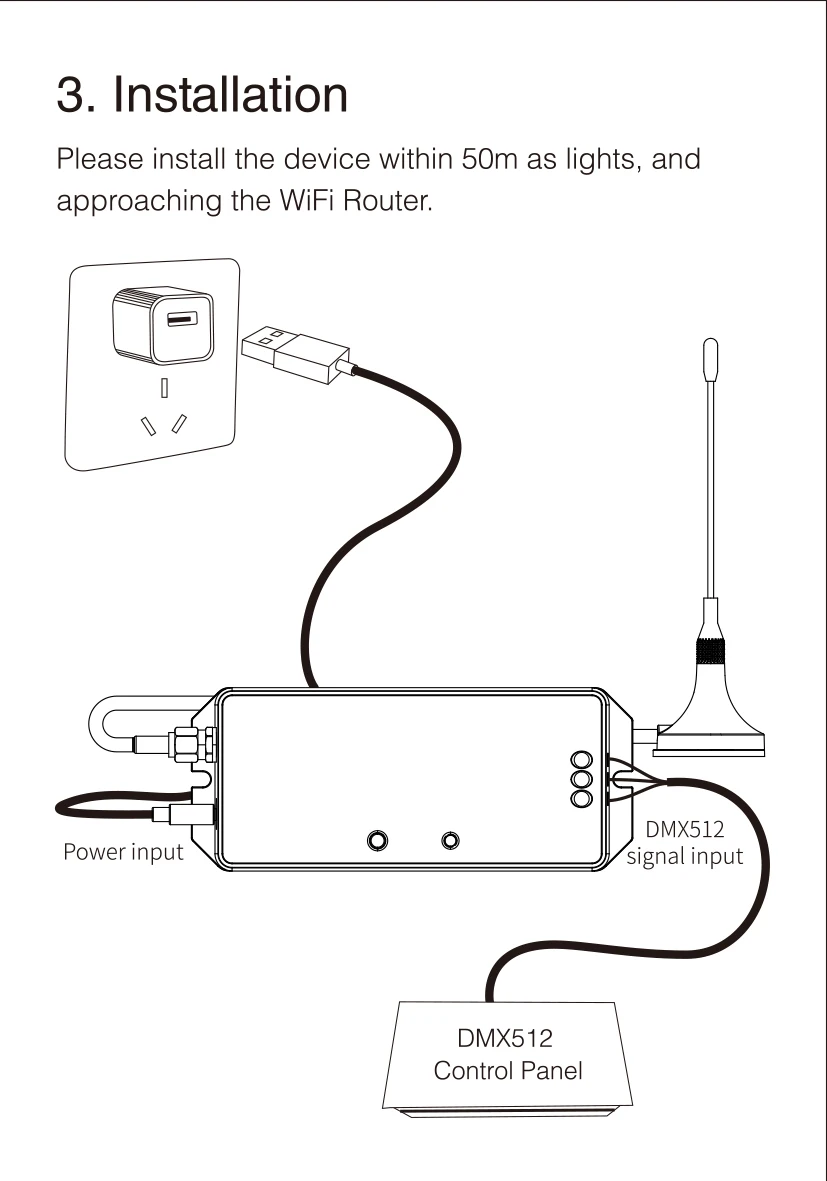 3. Installation

Please install the device within 50m as lights, and approaching the WiFi Router.

Power input

DMX512
signal input

DMX512
Control Panel