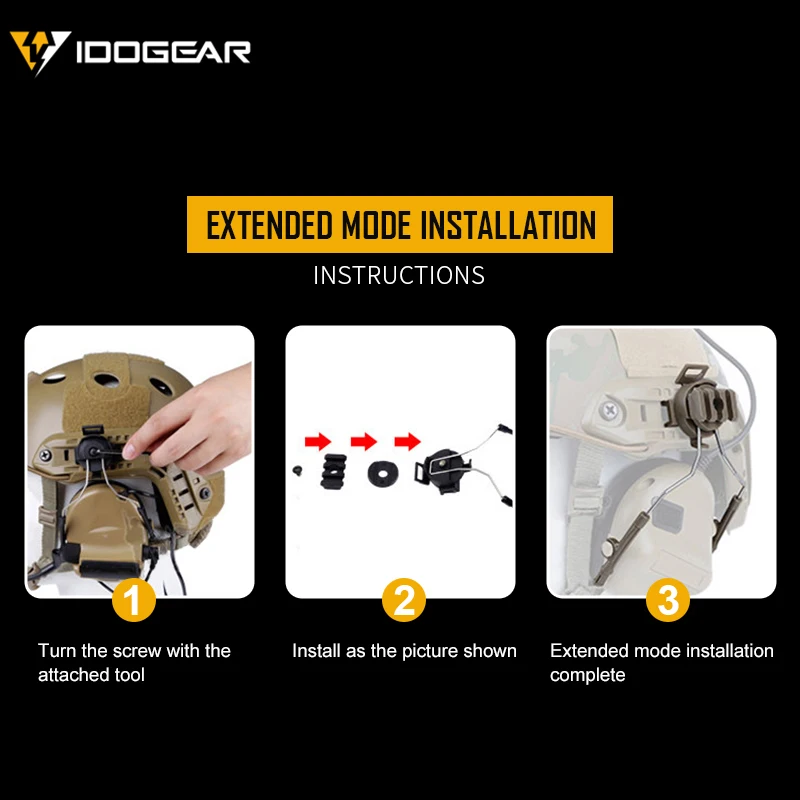 IDOGEAR

EXTENDED MODE INSTALLATION

INSTRUCTIONS

1

Turn the screw with the attached tool

2

Install as the picture shown

3

Extended mode installation complete