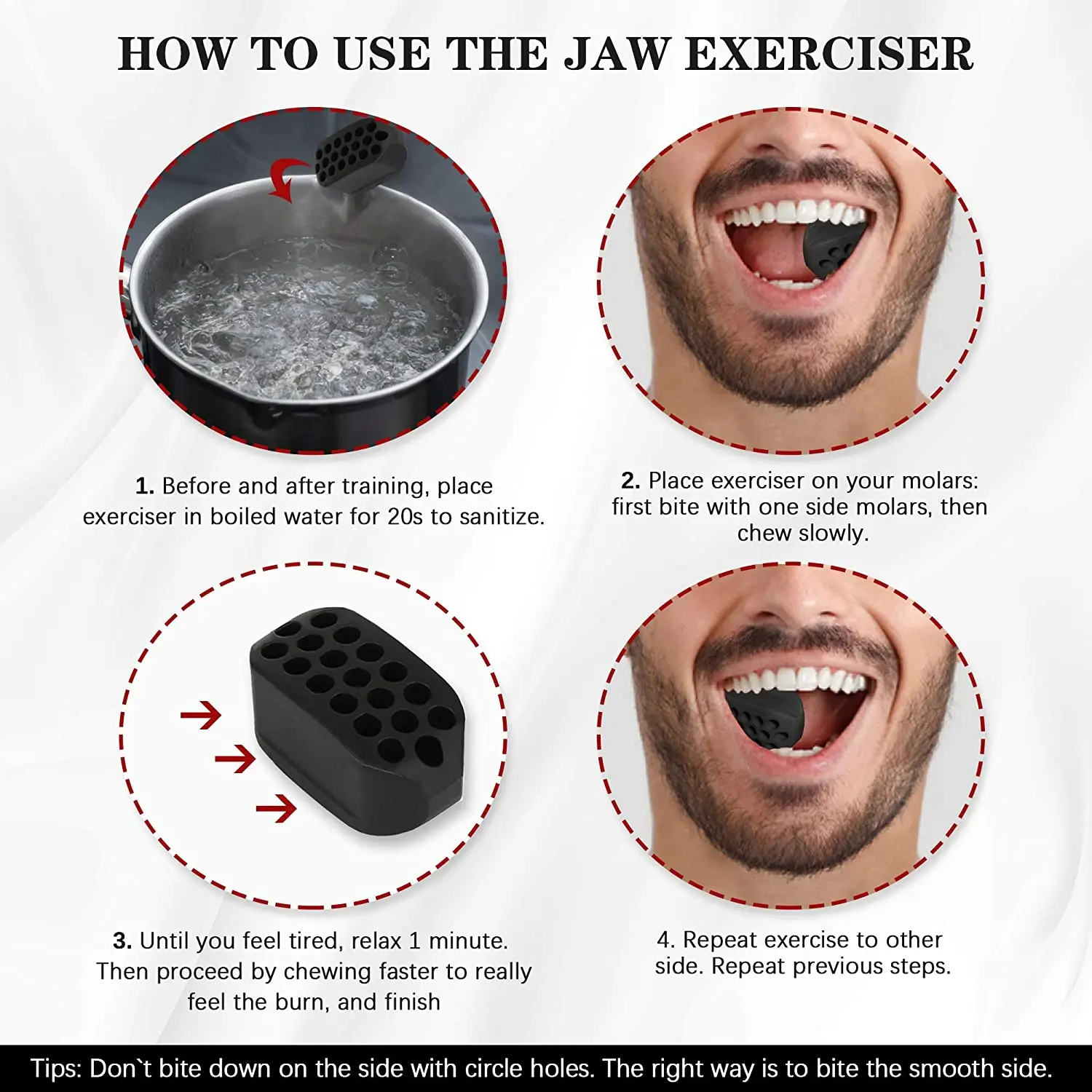 HOW TO USE THE JAW EXERCISER

1. Before and after training, place exerciser in boiled water for 20s to sanitize.

2. Place exerciser on your molars: first bite with one side molars, then chew slowly.

3. Until you feel tired, relax 1 minute. Then proceed by chewing faster to really feel the burn, and finish

4. Repeat exercise to other side. Repeat previous steps.

Tips: Don`t bite down on the side with circle holes. The right way is to bite the smooth side.