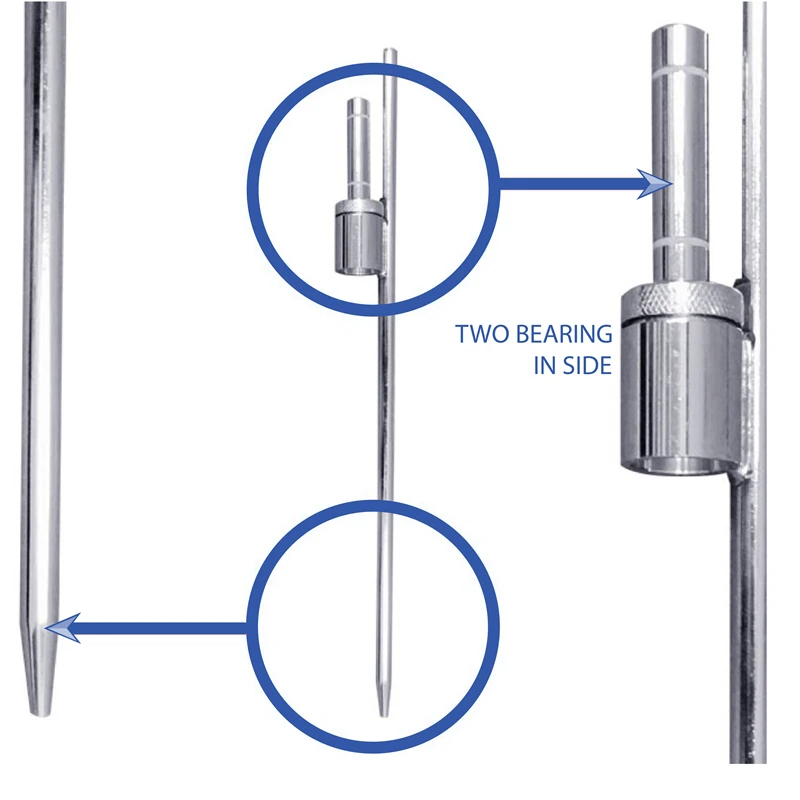 TWO BEARING
IN SIDE