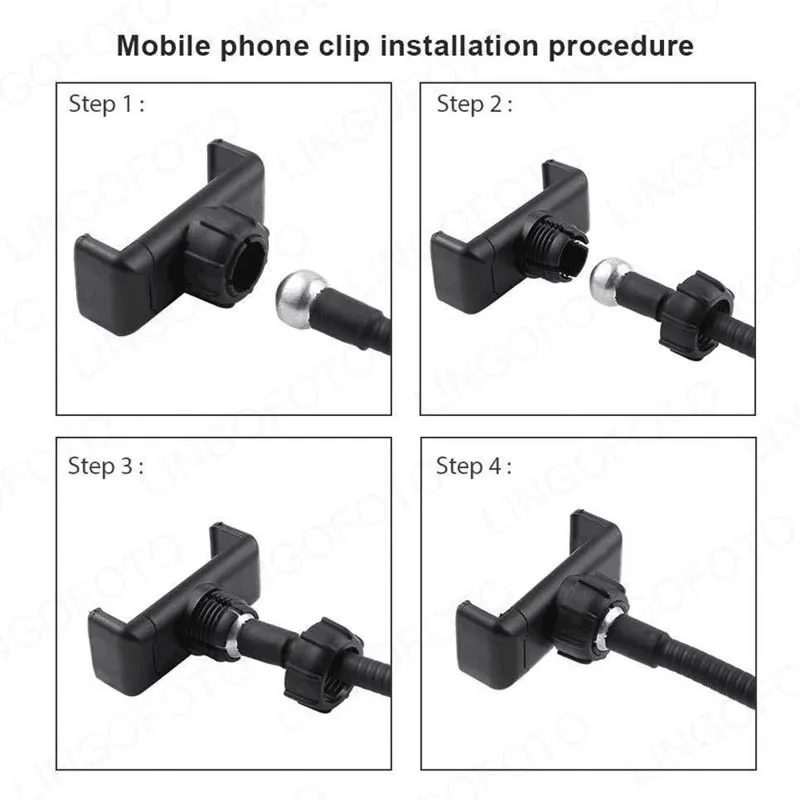 Mobile phone clip installation procedure

Step 1 :

Step 2 :

Step 3 :

Step 4 :

LINGOFOTO