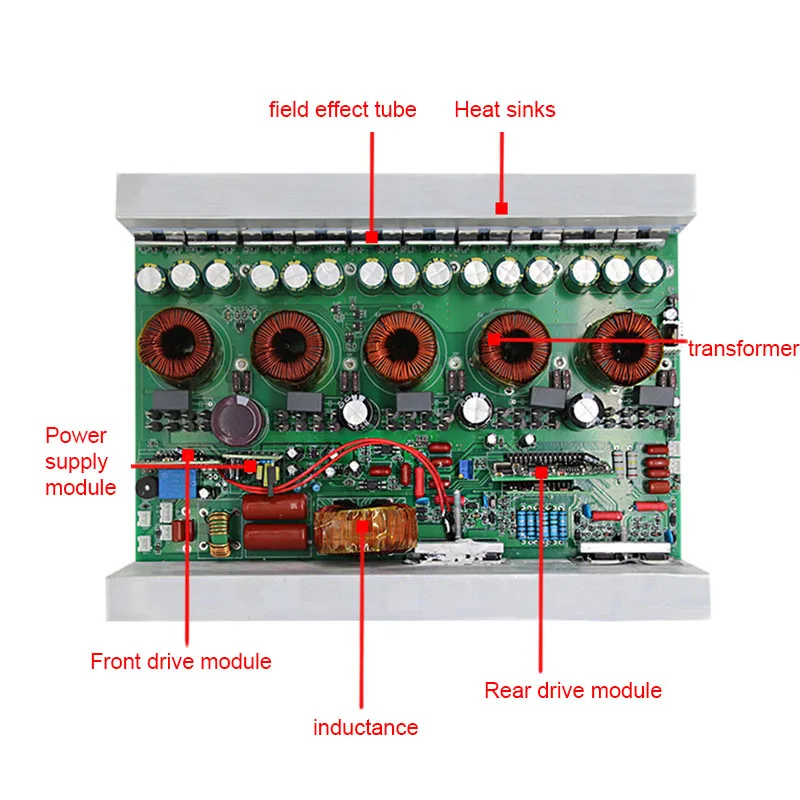 field effect tube

Heat sinks

transformer

Power supply module

Front drive module

Rear drive module

inductance