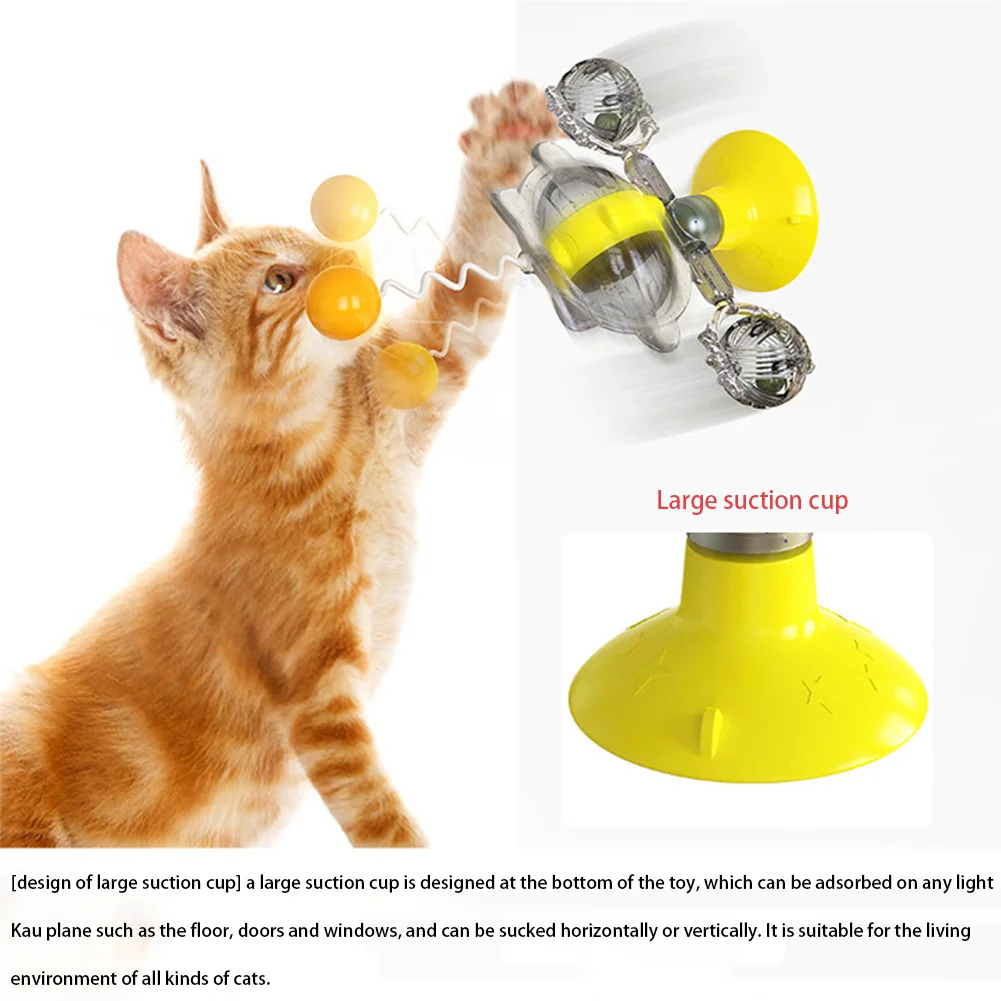 Large suction cup

[design of large suction cup] a large suction cup is designed at the bottom of the toy, which can be adsorbed on any light Kau plane such as the floor, doors and windows, and can be sucked horizontally or vertically. It is suitable for the living environment of all kinds of cats.