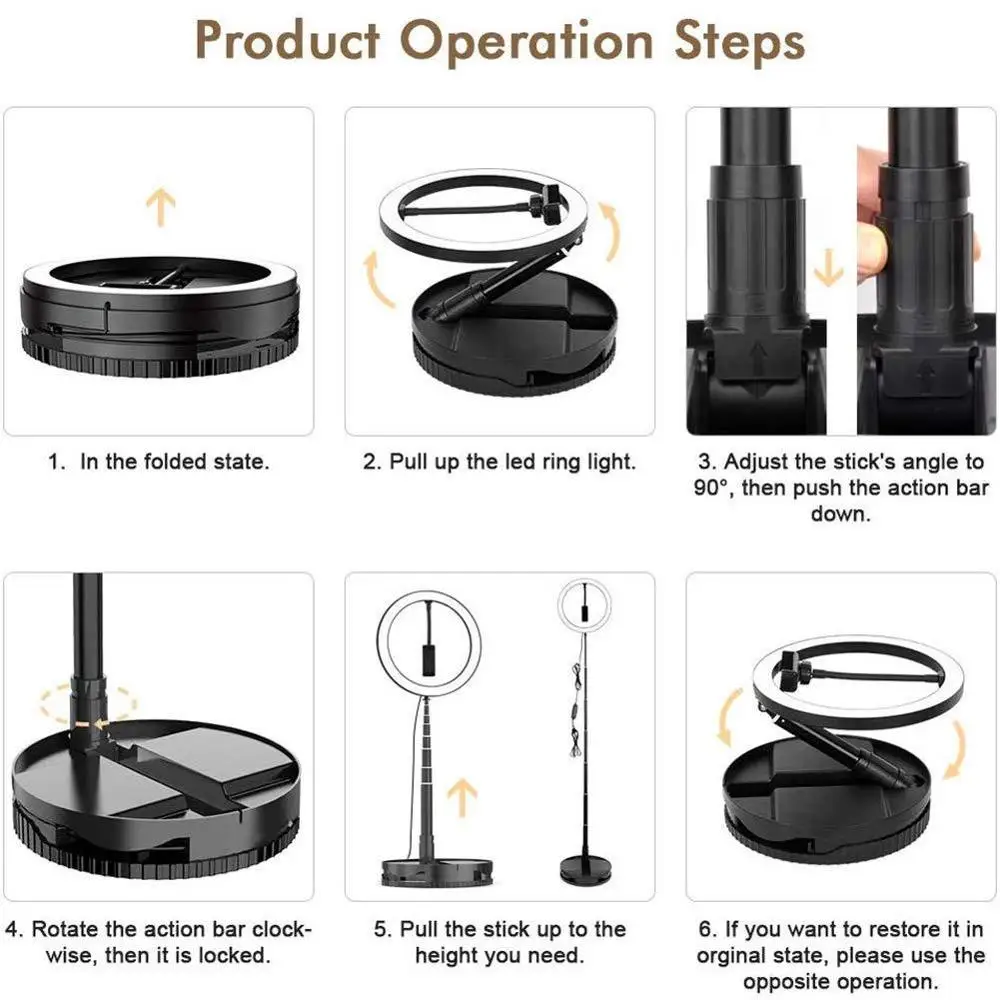 Product Operation Steps

1. In the folded state.

2. Pull up the led ring light.

3. Adjust the stick's angle to 90°, then push the action bar down.

4. Rotate the action bar clockwise, then it is locked.

5. Pull the stick up to the height you need.

6. If you want to restore it in orginal state, please use the opposite operation.