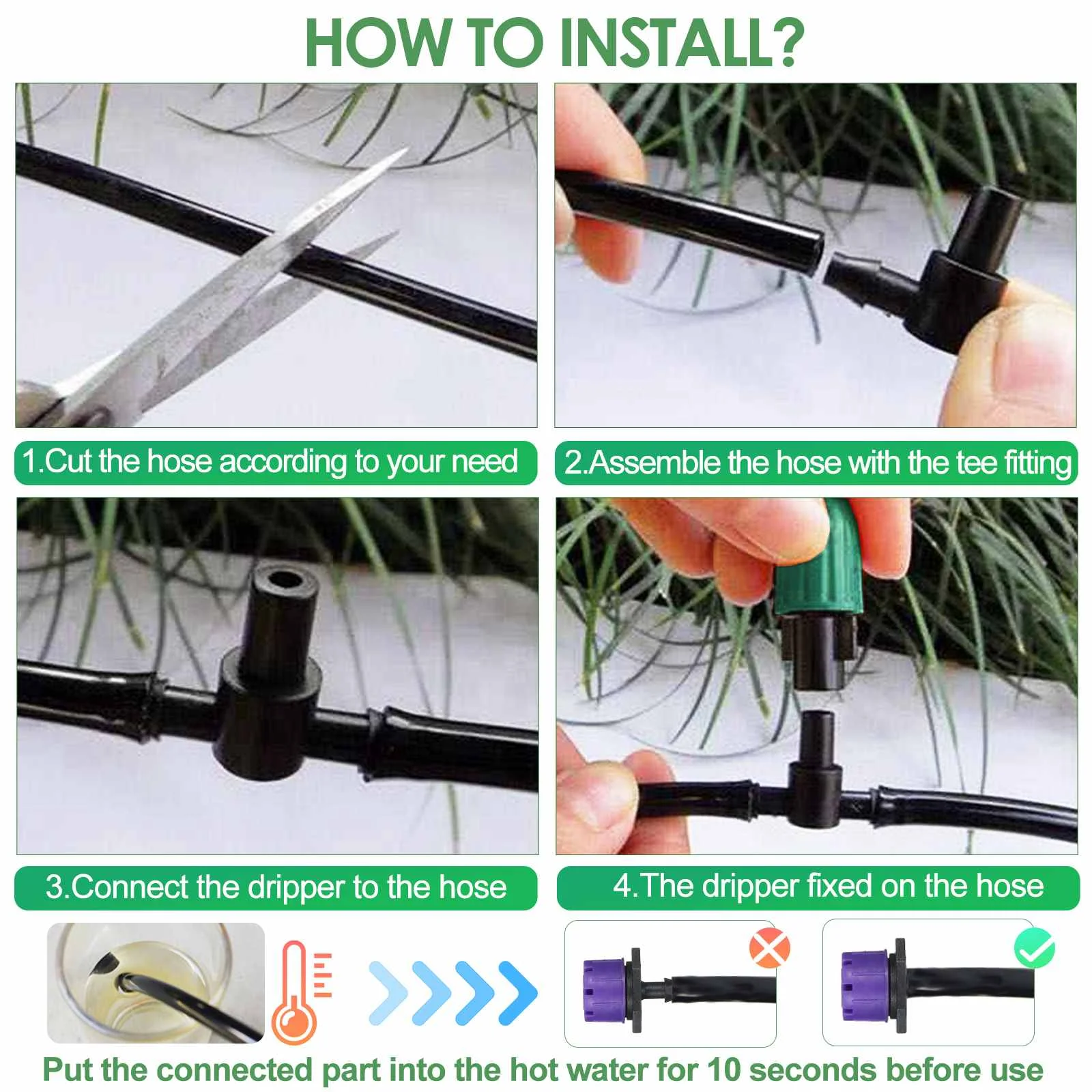 HOW TO INSTALL?

1.Cut the hose according to your need

2.Assemble the hose with the tee fitting

3.Connect the dripper to the hose

4.The dripper fixed on the hose

Put the connected part into the hot water for 10 seconds before use