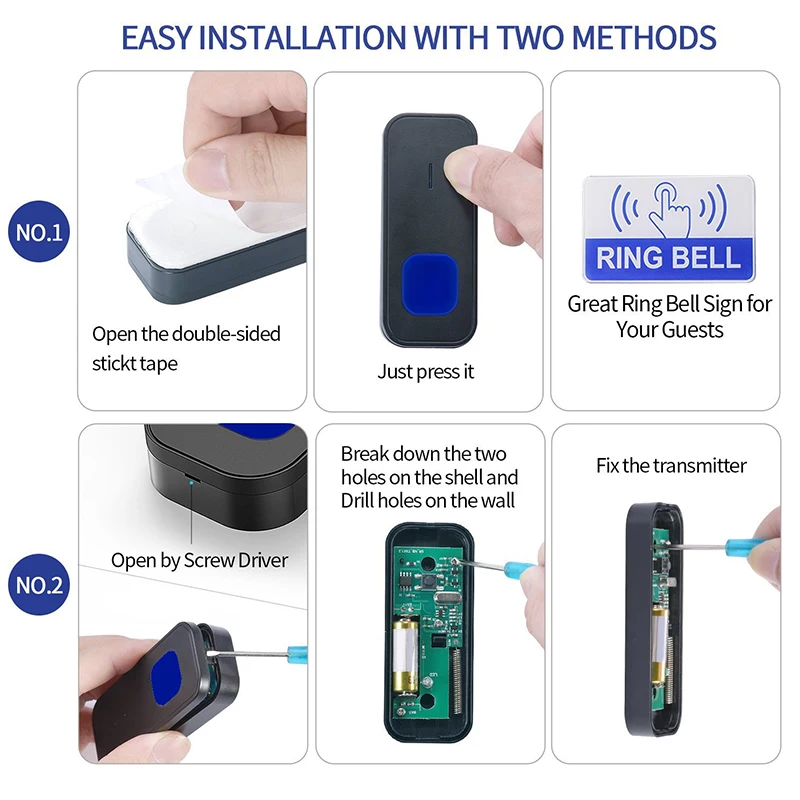 EASY INSTALLATION WITH TWO METHODS

NO.1

Open the double-sided stickt tape

Just press it

RING BELL

Great Ring Bell Sign for Your Guests

NO.2

Open by Screw Driver

Break down the two holes on the shell and Drill holes on the wall

Fix the transmitter