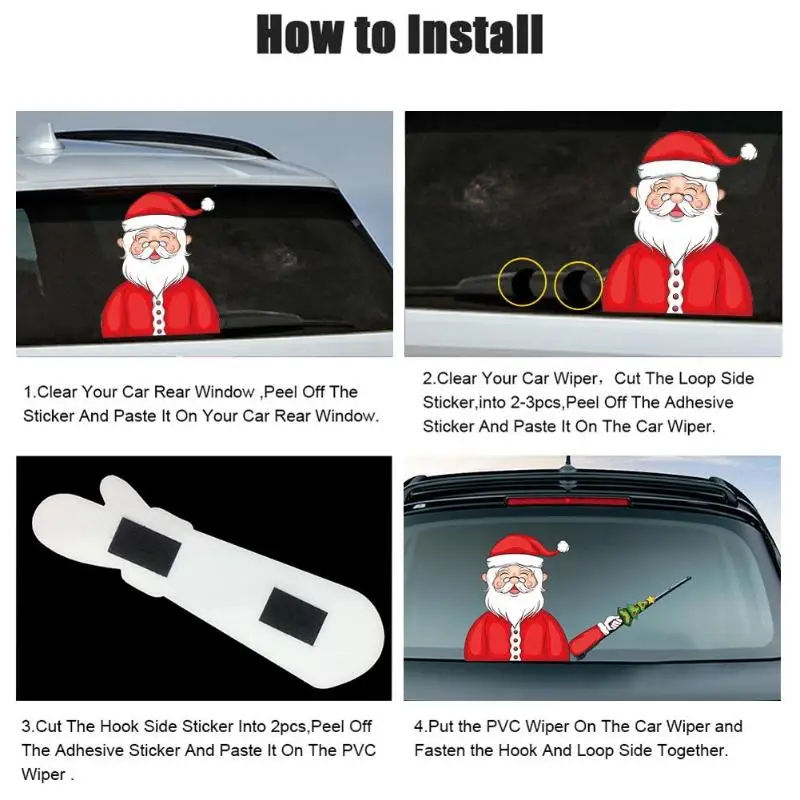 How to Install

1.Clear Your Car Rear Window ,Peel Off The Sticker And Paste It On Your Car Rear Window.

2.Clear Your Car Wiper， Cut The Loop Side Sticker,into 2-3pcs,Peel Off The Adhesive Sticker And Paste It On The Car Wiper.

3.Cut The Hook Side Sticker Into 2pcs,Peel Off The Adhesive Sticker And Paste It On The PVC Wiper .

4.Put the PVC Wiper On The Car Wiper and Fasten the Hook And Loop Side Together.