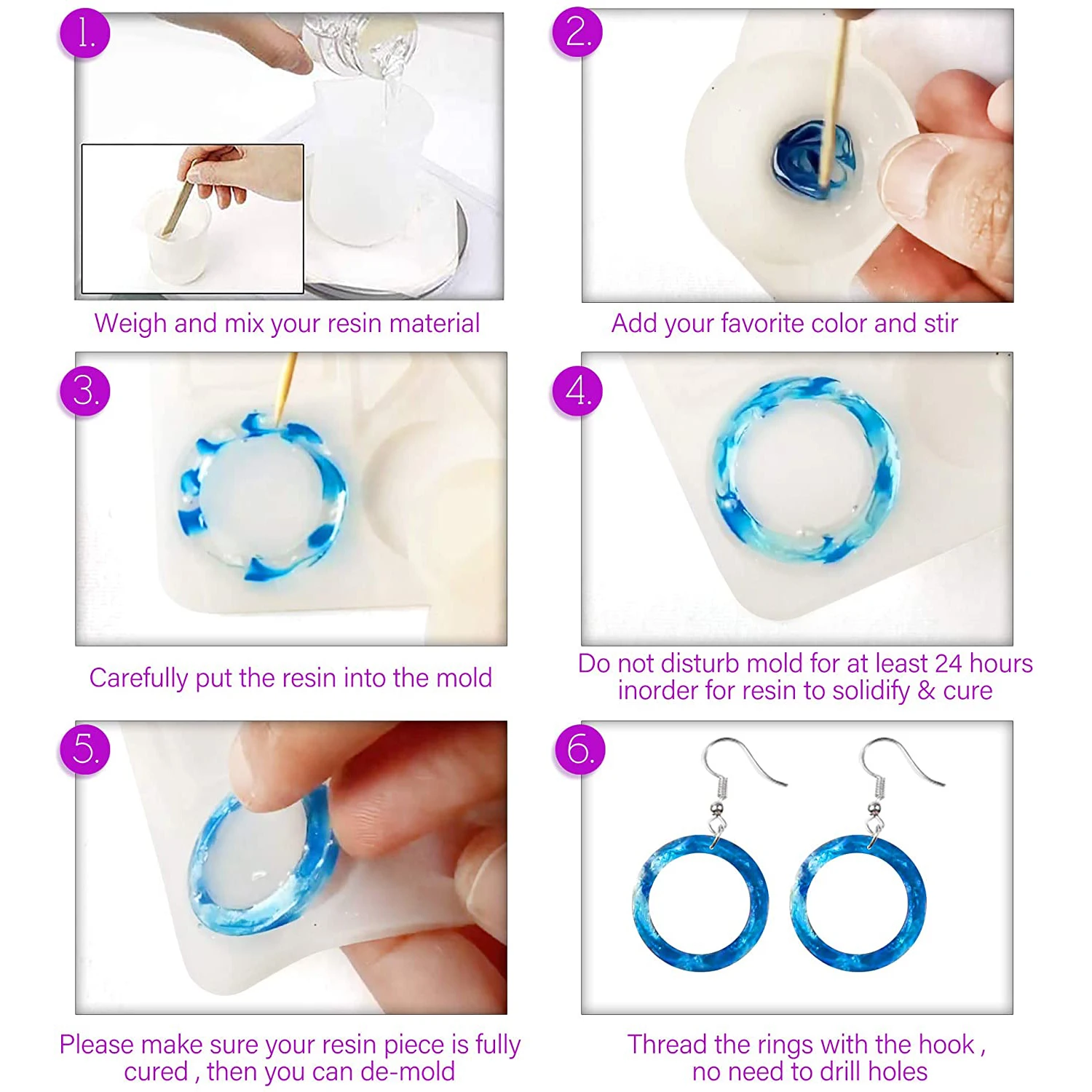 1.
Weigh and mix your resin material

2.
Add your favorite color and stir

3.
Carefully put the resin into the mold

4.
Do not disturb mold for at least 24 hours inorder for resin to solidify & cure

5.
Please make sure your resin piece is fully cured , then you can de-mold

6.
Thread the rings with the hook , no need to drill holes