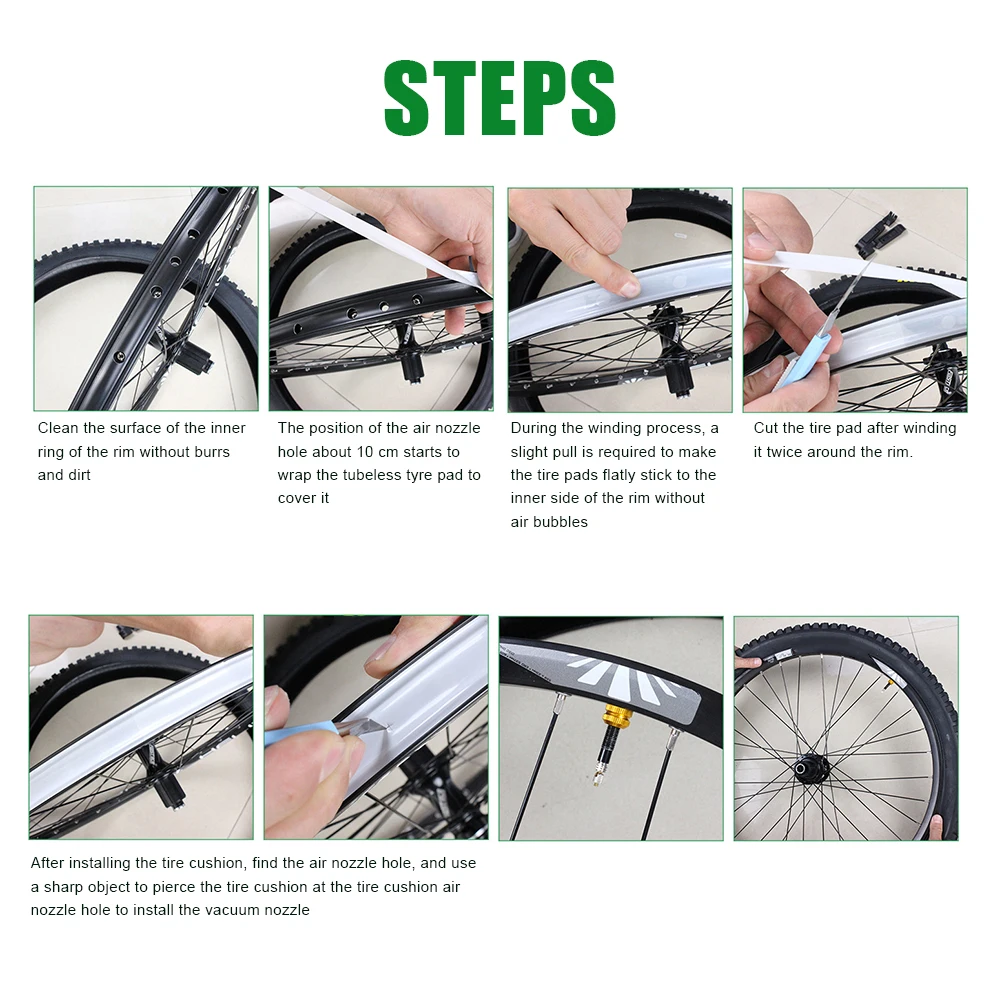 STEPS

Clean the surface of the inner ring of the rim without burrs and dirt

The position of the air nozzle hole about 10 cm starts to wrap the tubeless tyre pad to cover it

During the winding process, a slight pull is required to make the tire pads flatly stick to the inner side of the rim without air bubbles

Cut the tire pad after winding it twice around the rim.

After installing the tire cushion, find the air nozzle hole, and use a sharp object to pierce the tire cushion at the tire cushion air nozzle hole to install the vacuum nozzle