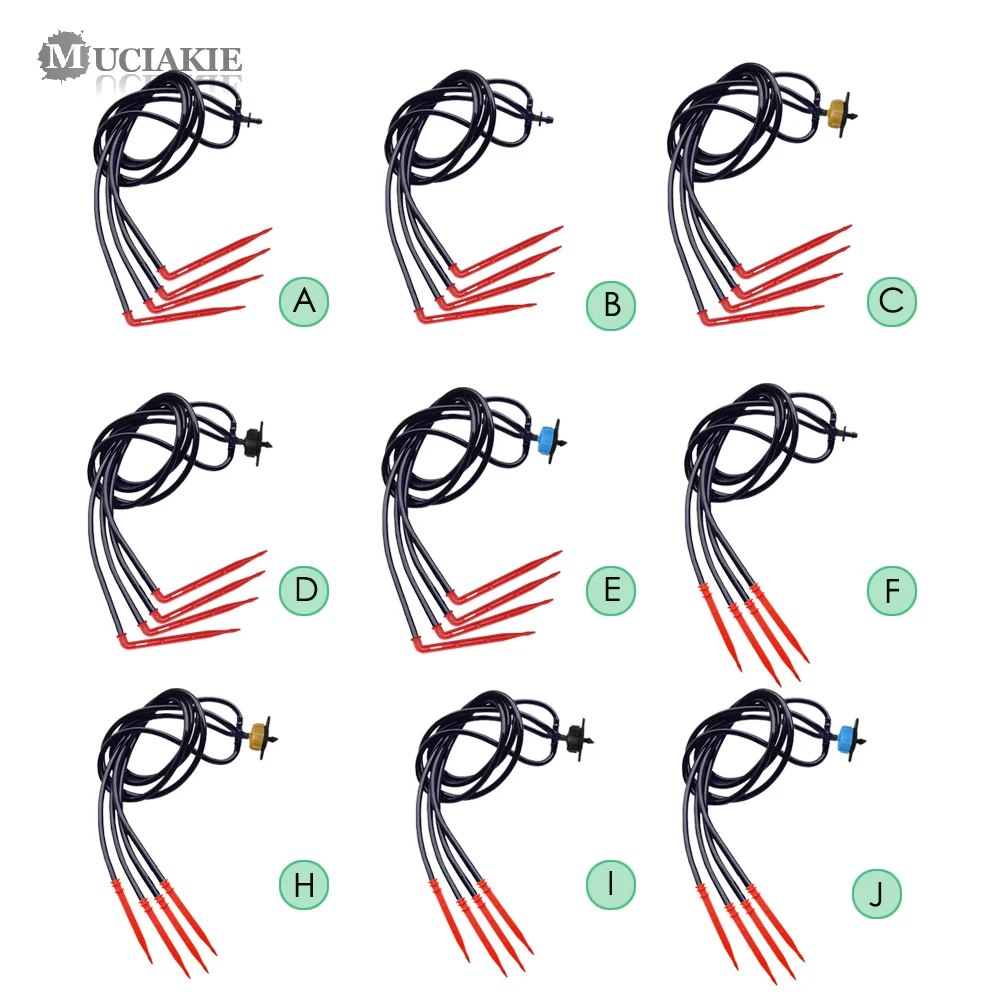 MUCIAKIE

A

B

C

D

E

F

H

I

J