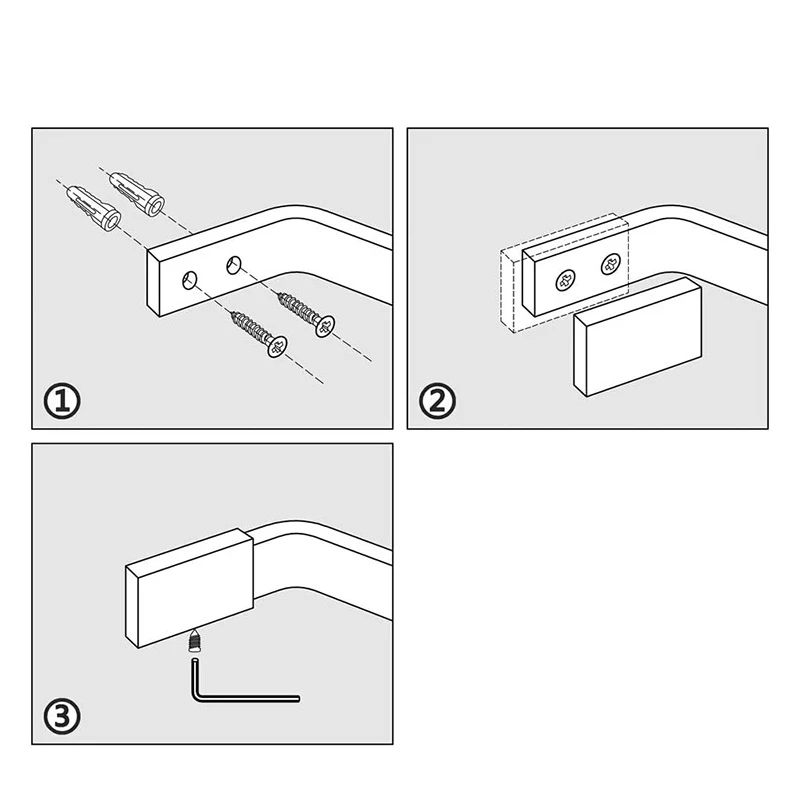 ①

②

③