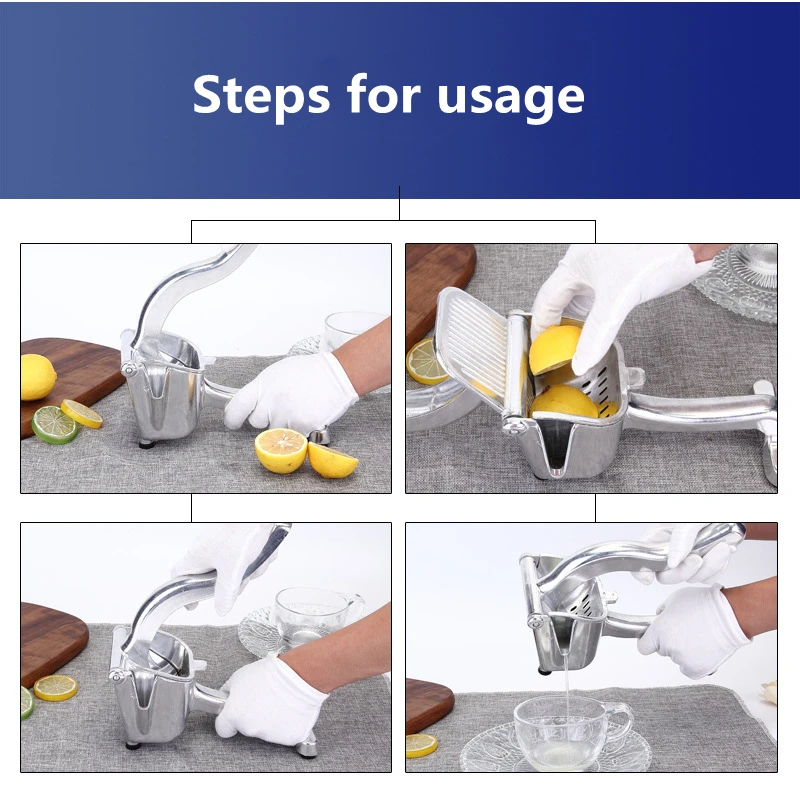 Steps for usage