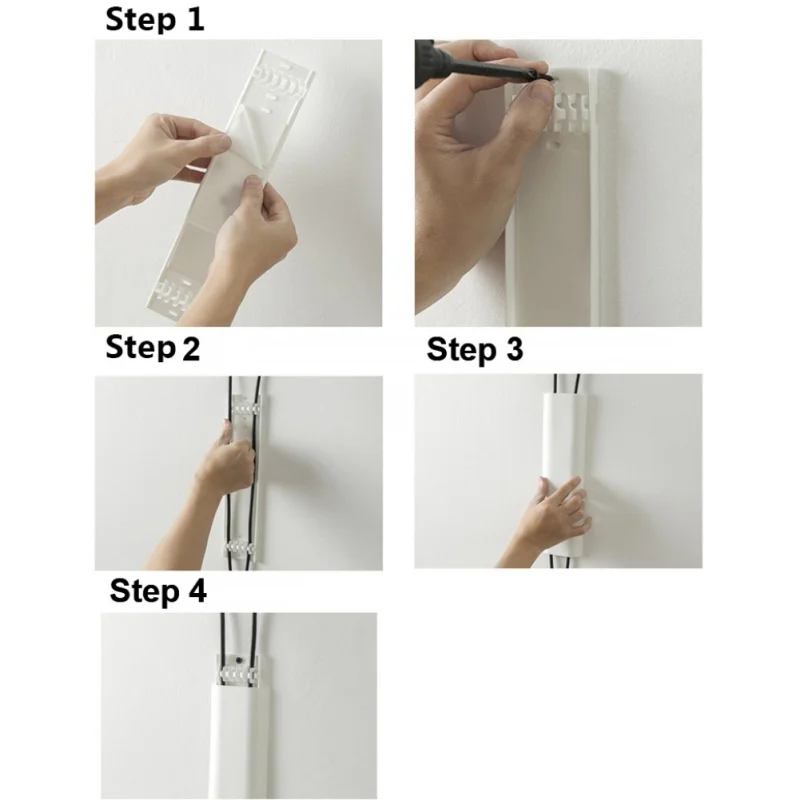 Step 1

Step 2

Step 3

Step 4