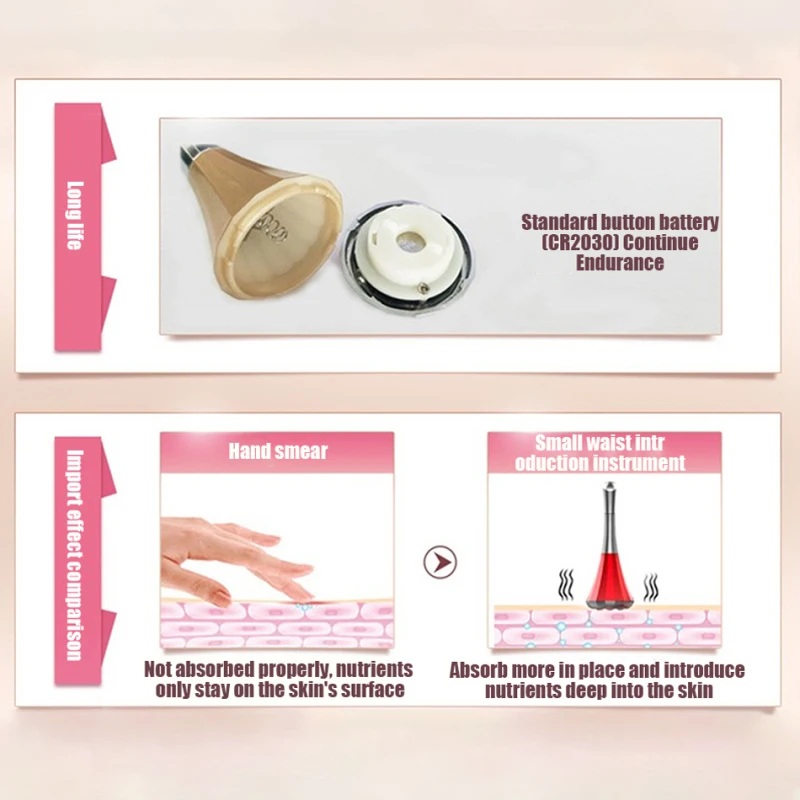 Long life

Standard button battery (CR2030) Continue Endurance

Import effect comparison

Hand smear

Not absorbed properly, nutrients only stay on the skin's surface

Small waist intr oduction instrument

Absorb more in place and introduce nutrients deep into the skin