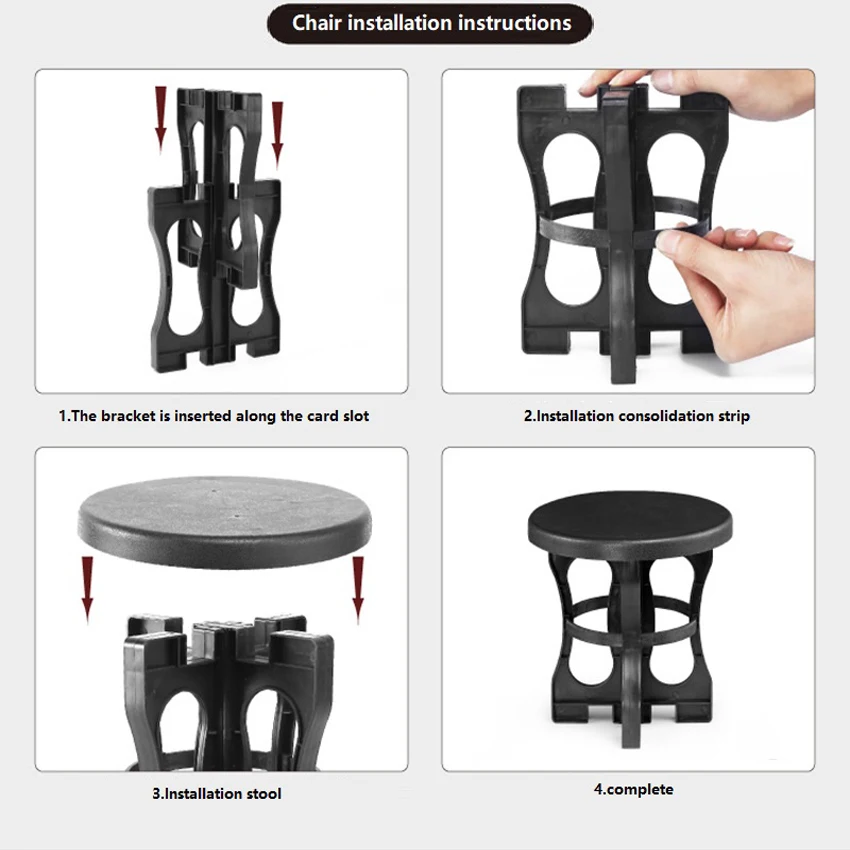 Chair installation instructions

1.The bracket is inserted along the card slot

2.Installation consolidation strip

3.Installation stool

4.complete