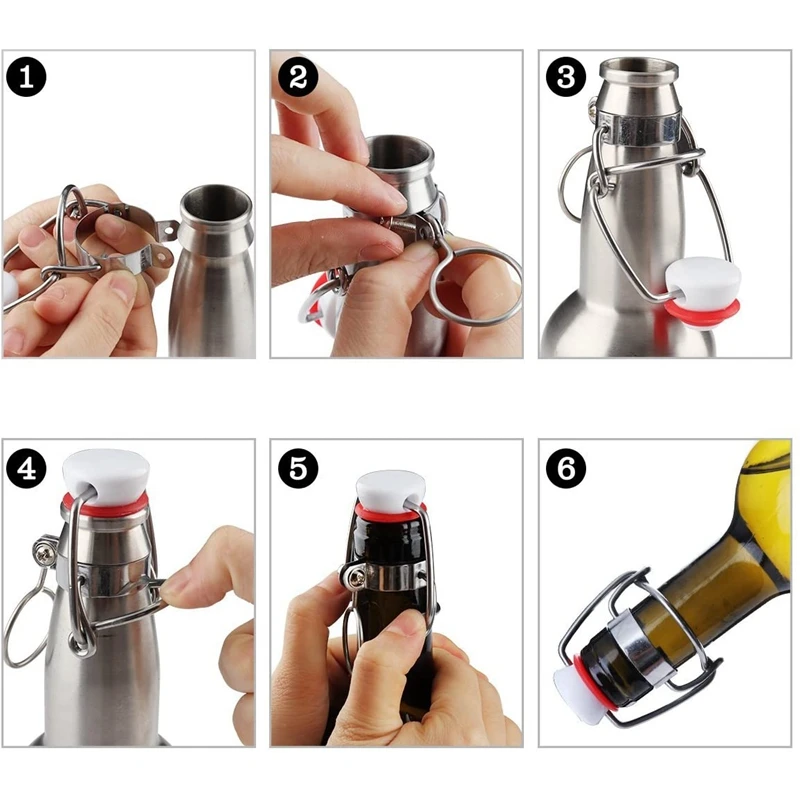 1
2
3
4
5
6