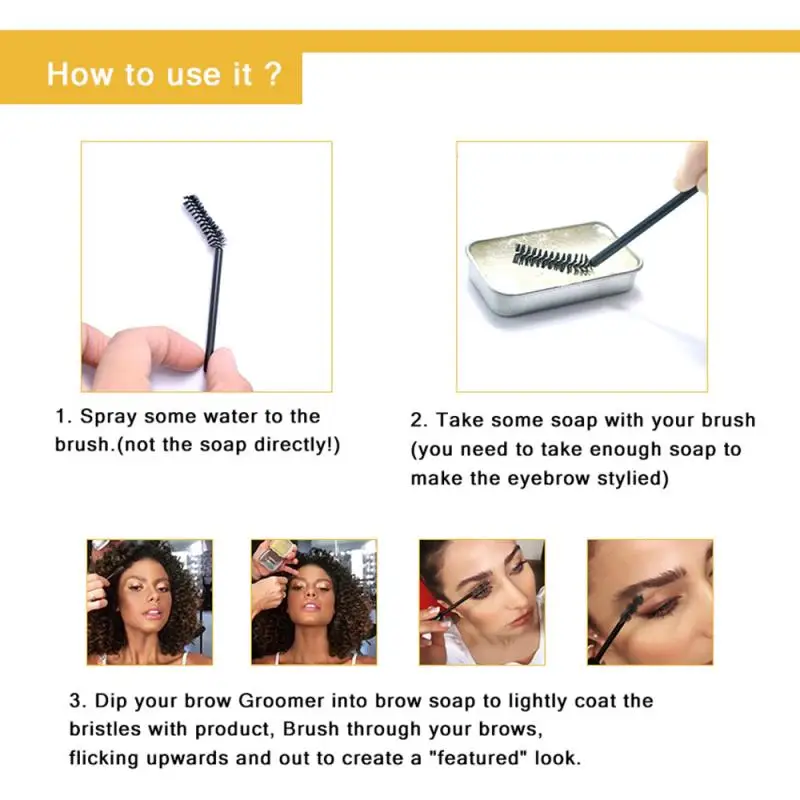 How to use it ?

1. Spray some water to the brush.(not the soap directly!)

2. Take some soap with your brush (you need to take enough soap to make the eyebrow stylied)

3. Dip your brow Groomer into brow soap to lightly coat the bristles with product, Brush through your brows, flicking upwards and out to create a "featured" look.