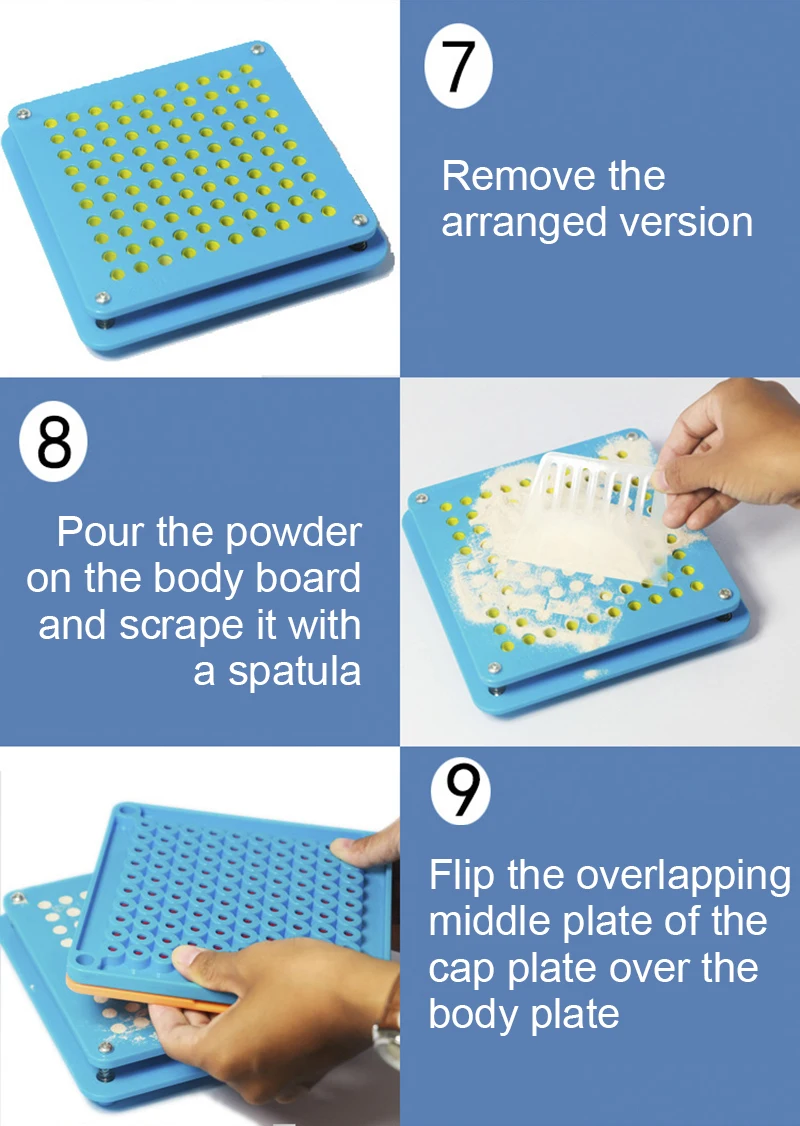 7

Remove the arranged version

8

Pour the powder on the body board and scrape it with a spatula

9

Flip the overlapping middle plate of the cap plate over the body plate